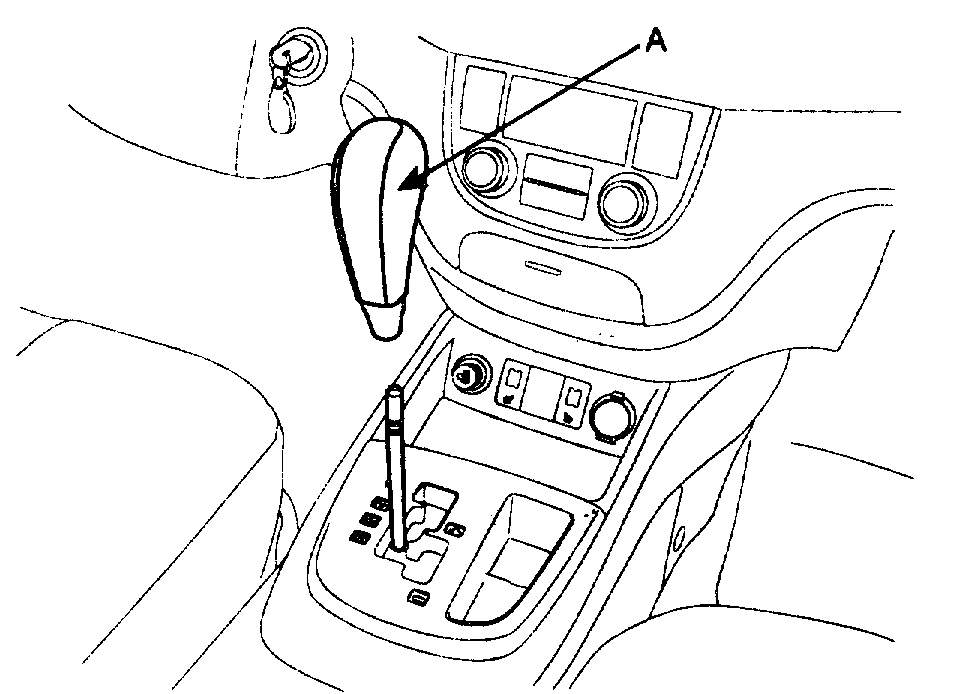 A