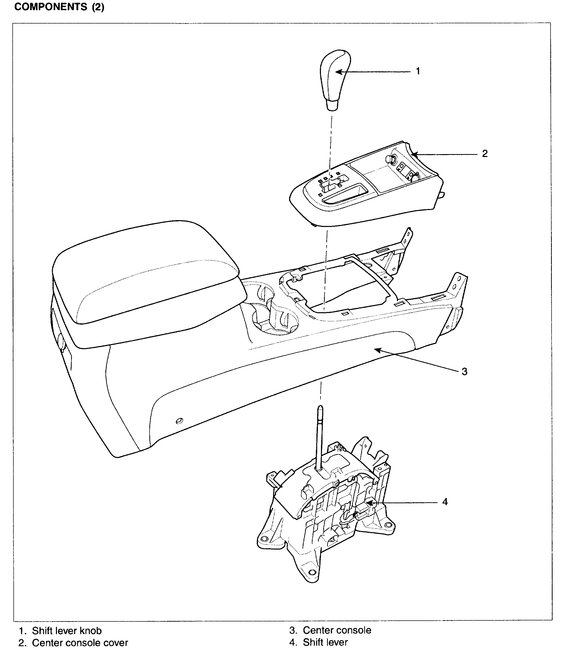 COMPONENTS (2)

1

2

3

4

1. Shift lever knob
2. Center console cover

3. Center console
4. Shift lever