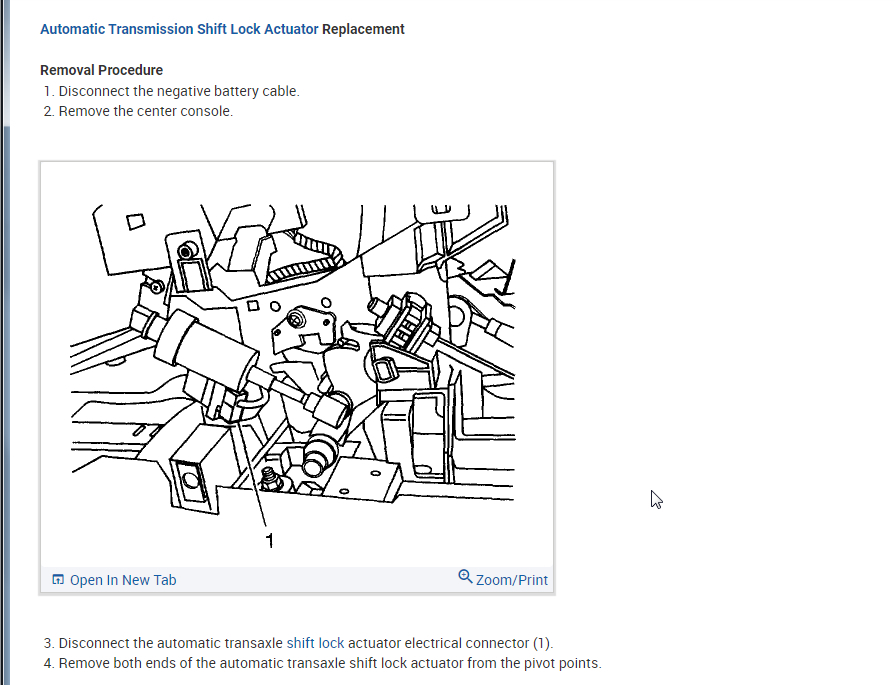 Automatic Transmission Shift Lock Actuator Replacement

Removal Procedure
1. Disconnect the negative battery cable.
2. Remove the center console.

1

Open In New Tab

Zoom/Print

3. Disconnect the automatic transaxle shift lock actuator electrical connector (1).
4. Remove both ends of the automatic transaxle shift lock actuator from the pivot points.