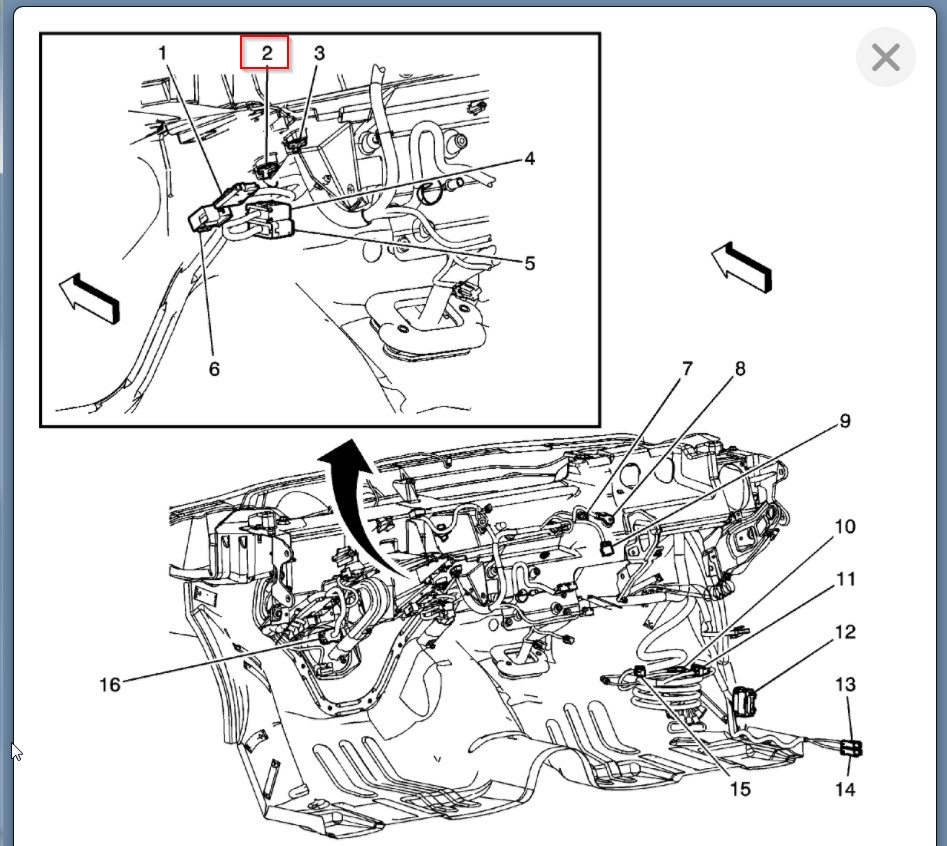 1
2
3
4
5
6
7
8
9
10
11
12
13
14
15
16