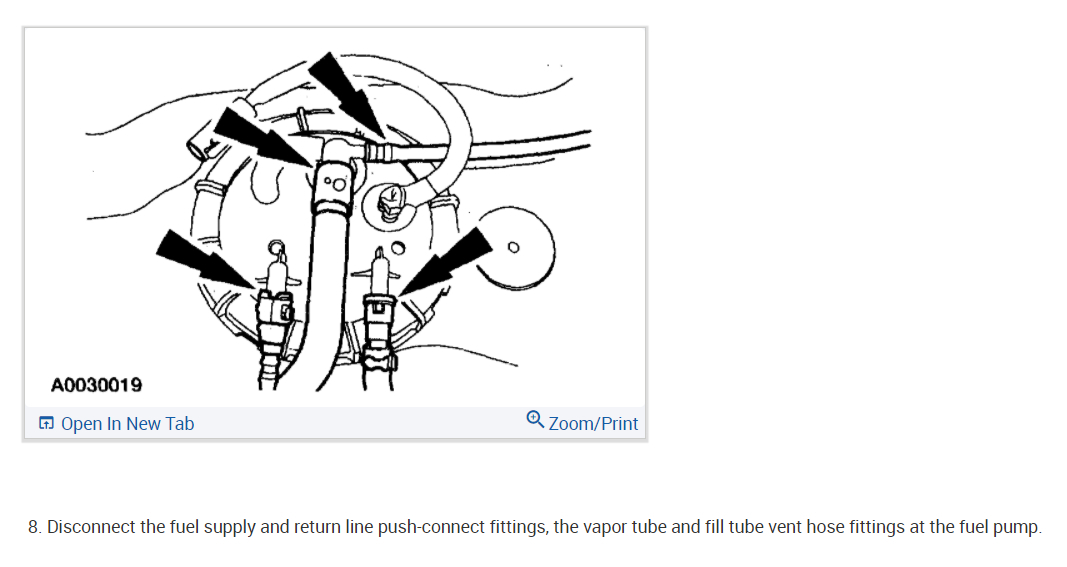 A0030019

Open In New Tab

Zoom/Print

8. Disconnect the fuel supply and return line push-connect fittings, the vapor tube and fill tube vent hose fittings at the fuel pump.