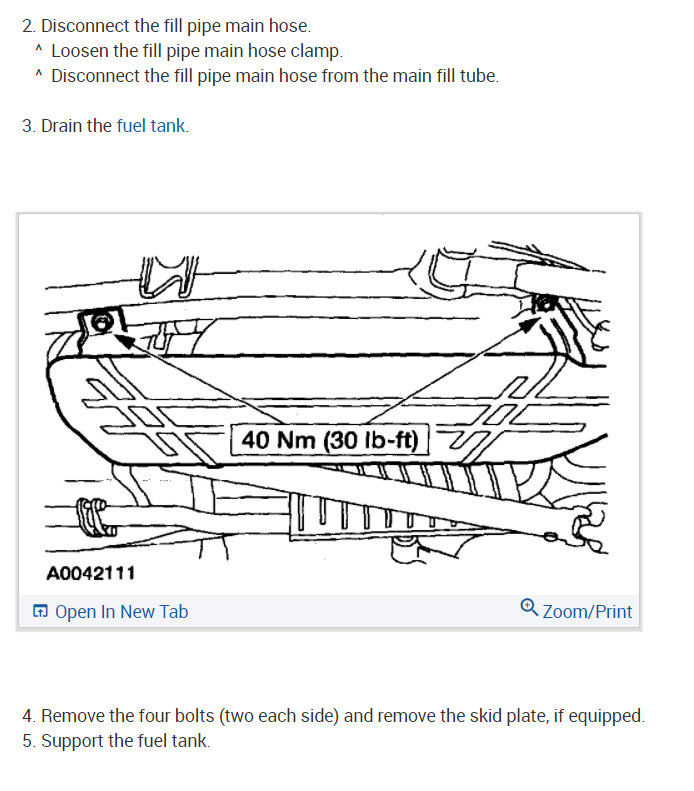 2. Disconnect the fill pipe main hose.
^ Loosen the fill pipe main hose clamp.
^ Disconnect the fill pipe main hose from the main fill tube.

3. Drain the fuel tank.

40 Nm (30 lb-ft)

A0042111

Open In New Tab

Zoom/Print

4. Remove the four bolts (two each side) and remove the skid plate, if equipped.
5. Support the fuel tank.