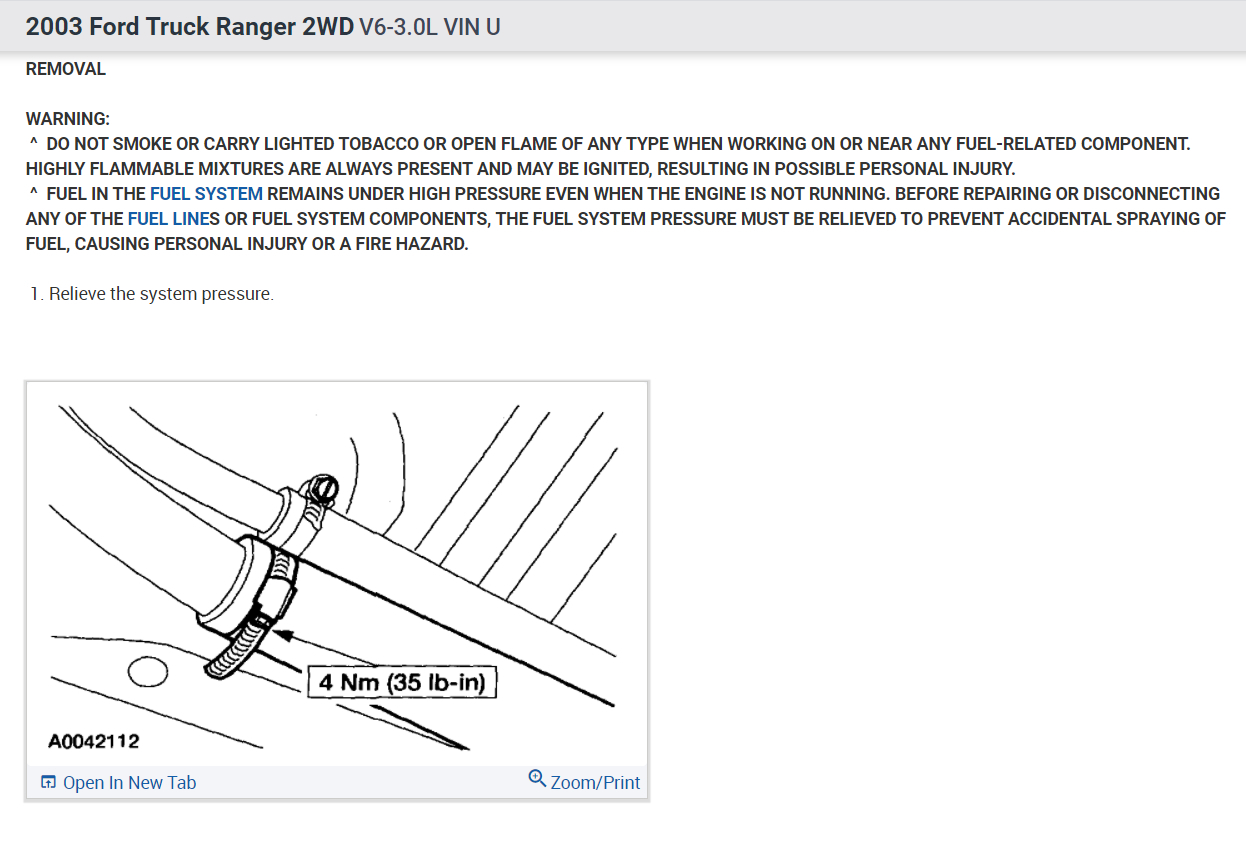 2003 Ford Truck Ranger 2WD V6-3.0L VIN U

REMOVAL

WARNING:
^ DO NOT SMOKE OR CARRY LIGHTED TOBACCO OR OPEN FLAME OF ANY TYPE WHEN WORKING ON OR NEAR ANY FUEL-RELATED COMPONENT. HIGHLY FLAMMABLE MIXTURES ARE ALWAYS PRESENT AND MAY BE IGNITED, RESULTING IN POSSIBLE PERSONAL INJURY.
^ FUEL IN THE FUEL SYSTEM REMAINS UNDER HIGH PRESSURE EVEN WHEN THE ENGINE IS NOT RUNNING. BEFORE REPAIRING OR DISCONNECTING ANY OF THE FUEL LINES OR FUEL SYSTEM COMPONENTS, THE FUEL SYSTEM PRESSURE MUST BE RELIEVED TO PREVENT ACCIDENTAL SPRAYING OF FUEL, CAUSING PERSONAL INJURY OR A FIRE HAZARD.

1. Relieve the system pressure.

4 Nm (35 lb-in)

A0042112

Open In New Tab

Zoom/Print