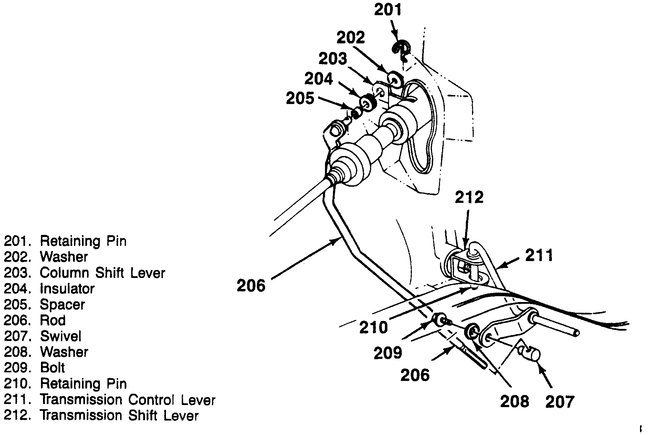 201. Retaining Pin
202. Washer
203. Column Shift Lever
204. Insulator
205. Spacer
206. Rod
207. Swivel
208. Washer
209. Bolt
210. Retaining Pin
211. Transmission Control Lever
212. Transmission Shift Lever

201
202
203
204
205
212
211
206
210
209
206
208
207