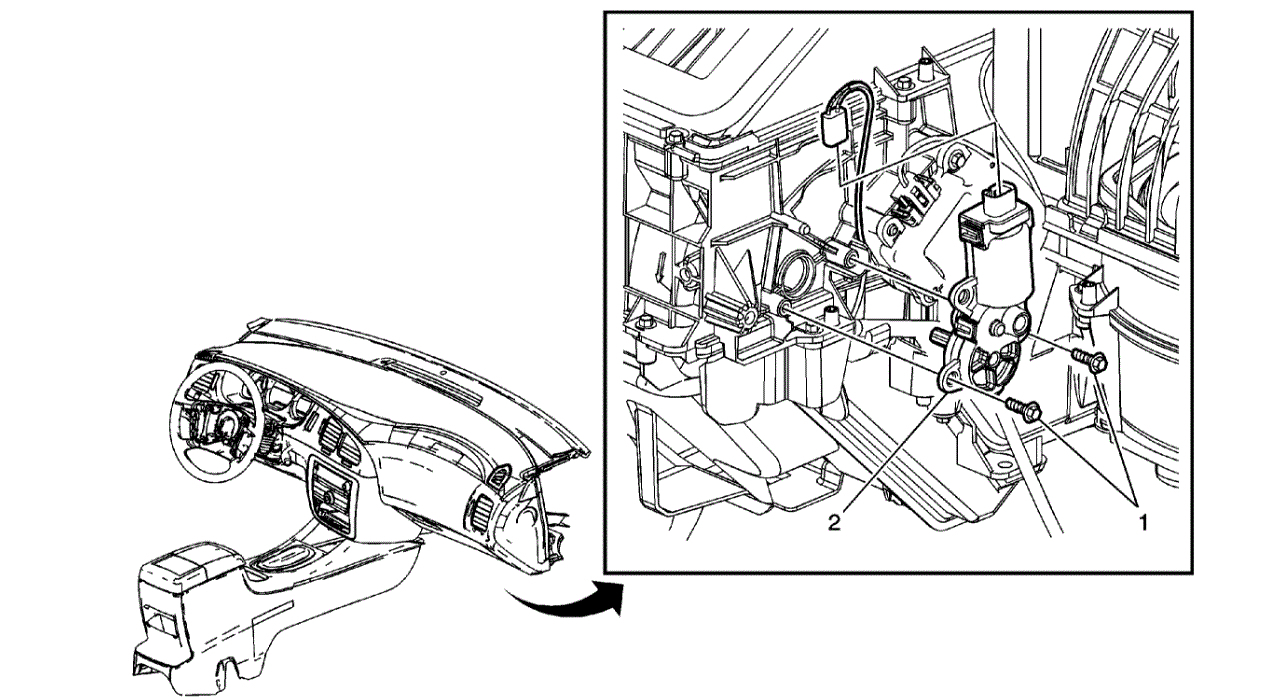 2
1