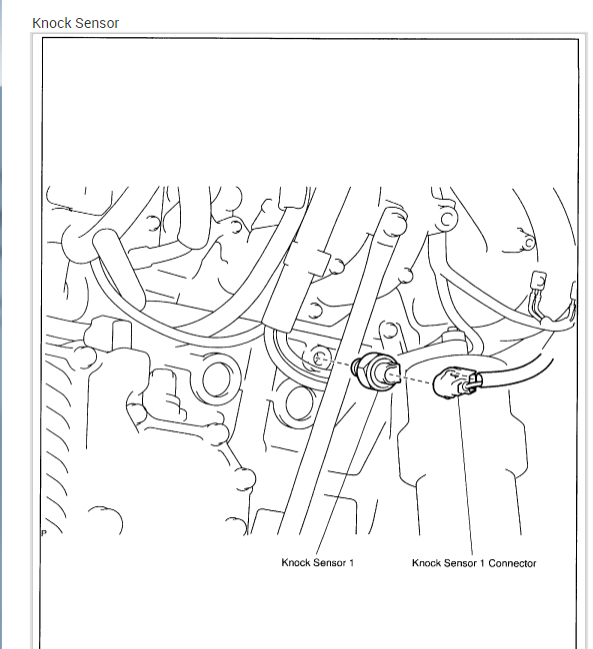 Knock Sensor

P

Knock Sensor 1

Knock Sensor 1 Connector