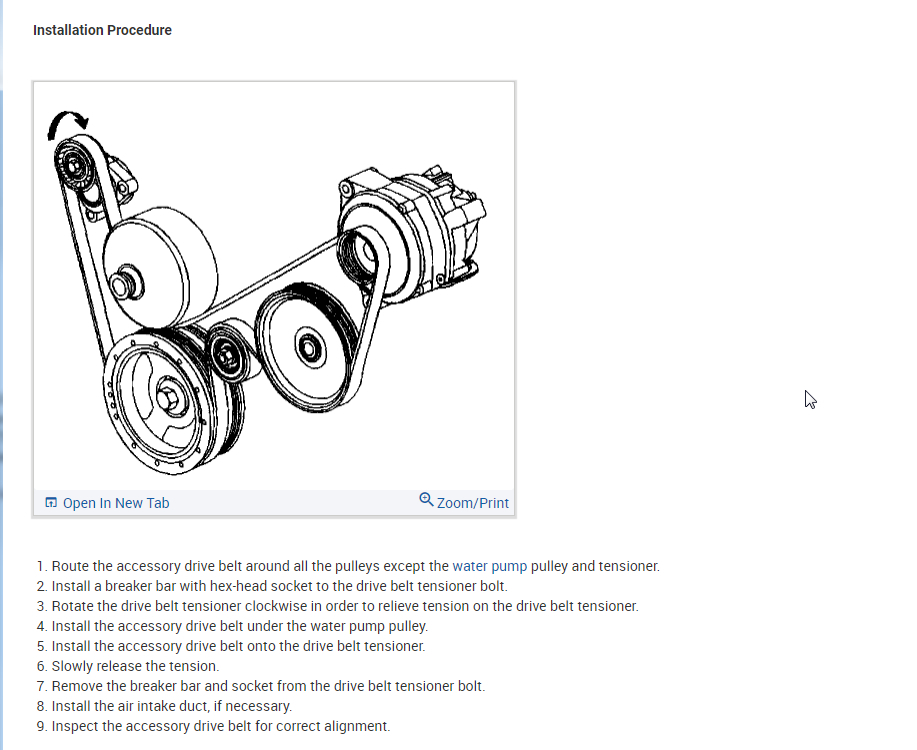 Installation Procedure

Open In New Tab

Zoom/Print

1. Route the accessory drive belt around all the pulleys except the water pump pulley and tensioner.
2. Install a breaker bar with hex-head socket to the drive belt tensioner bolt.
3. Rotate the drive belt tensioner clockwise in order to relieve tension on the drive belt tensioner.
4. Install the accessory drive belt under the water pump pulley.
5. Install the accessory drive belt onto the drive belt tensioner.
6. Slowly release the tension.
7. Remove the breaker bar and socket from the drive belt tensioner bolt.
8. Install the air intake duct, if necessary.
9. Inspect the accessory drive belt for correct alignment.