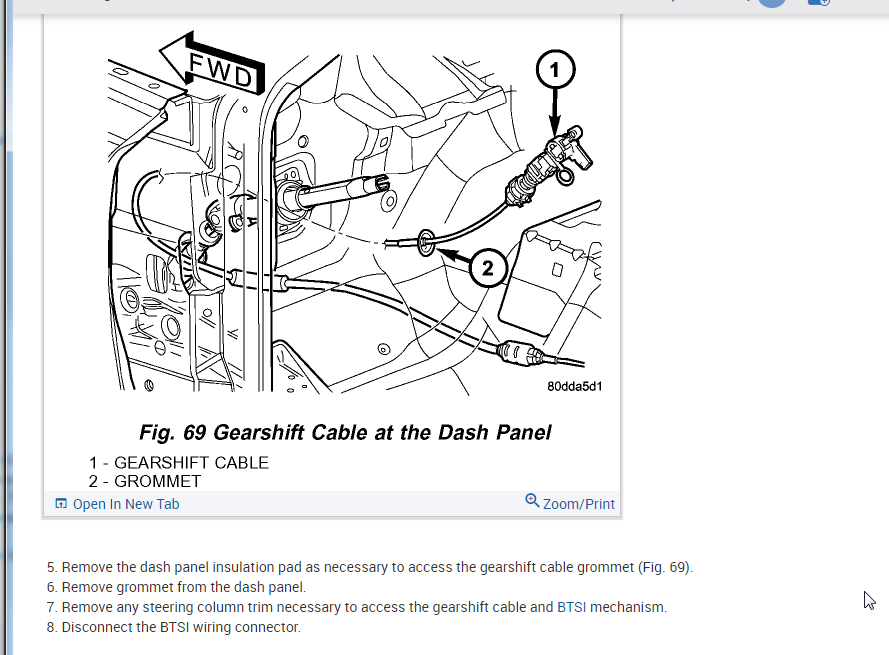 FWD

1

2

80dda5d1

Fig. 69 Gearshift Cable at the Dash Panel

1 - GEARSHIFT CABLE
2 - GROMMET

Open In New Tab

Zoom/Print

5. Remove the dash panel insulation pad as necessary to access the gearshift cable grommet (Fig. 69).
6. Remove grommet from the dash panel.
7. Remove any steering column trim necessary to access the gearshift cable and BTSI mechanism.
8. Disconnect the BTSI wiring connector.