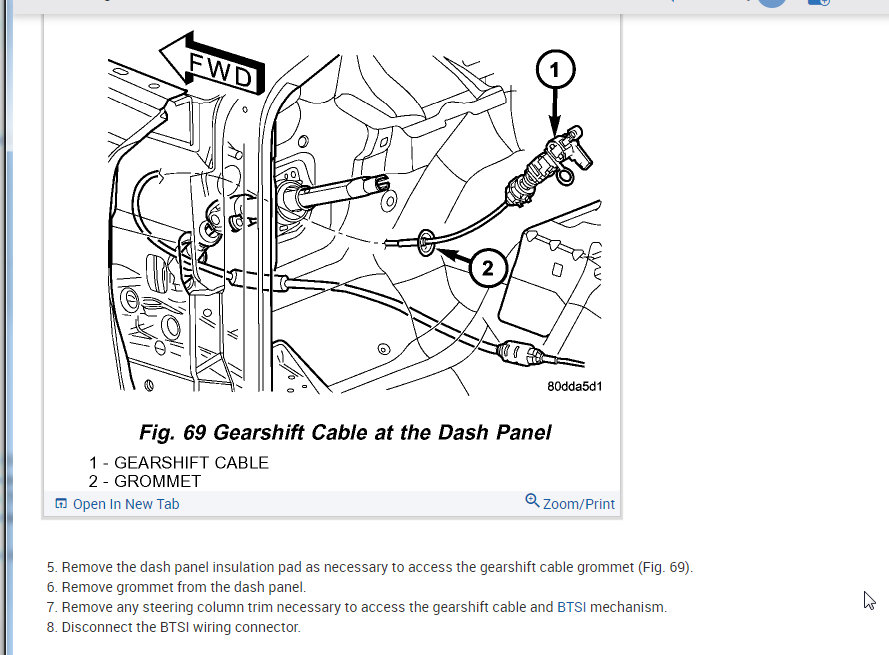 FWD

1

2

80dda5d1

Fig. 69 Gearshift Cable at the Dash Panel

1 - GEARSHIFT CABLE
2 - GROMMET

Open In New Tab

Zoom/Print

5. Remove the dash panel insulation pad as necessary to access the gearshift cable grommet (Fig. 69).
6. Remove grommet from the dash panel.
7. Remove any steering column trim necessary to access the gearshift cable and BTSI mechanism.
8. Disconnect the BTSI wiring connector.