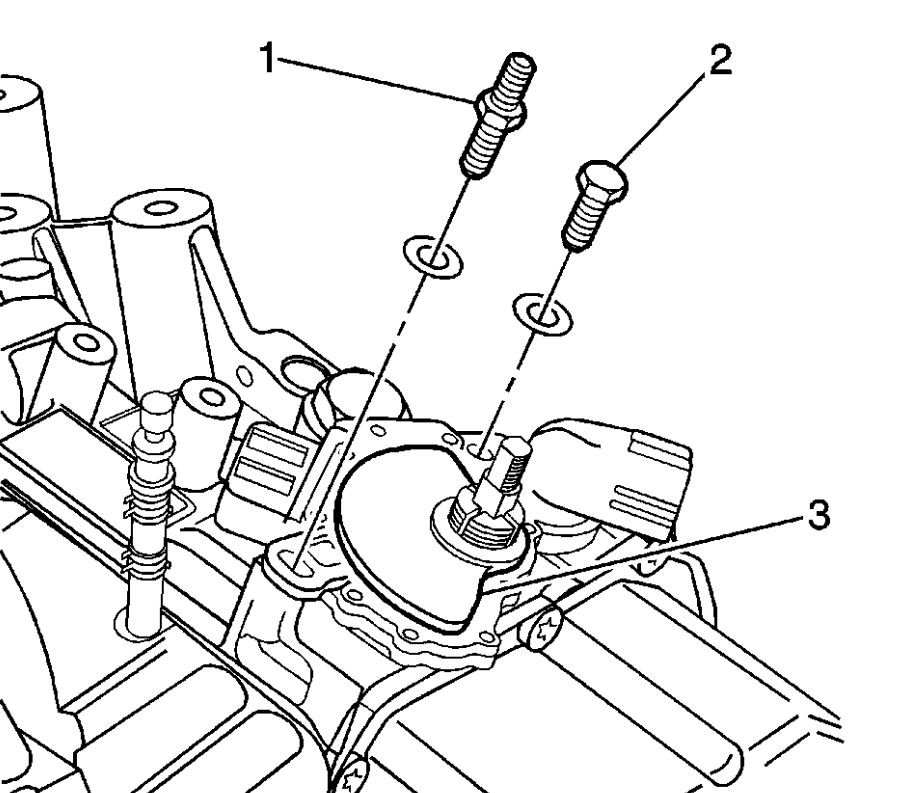 1
2
3