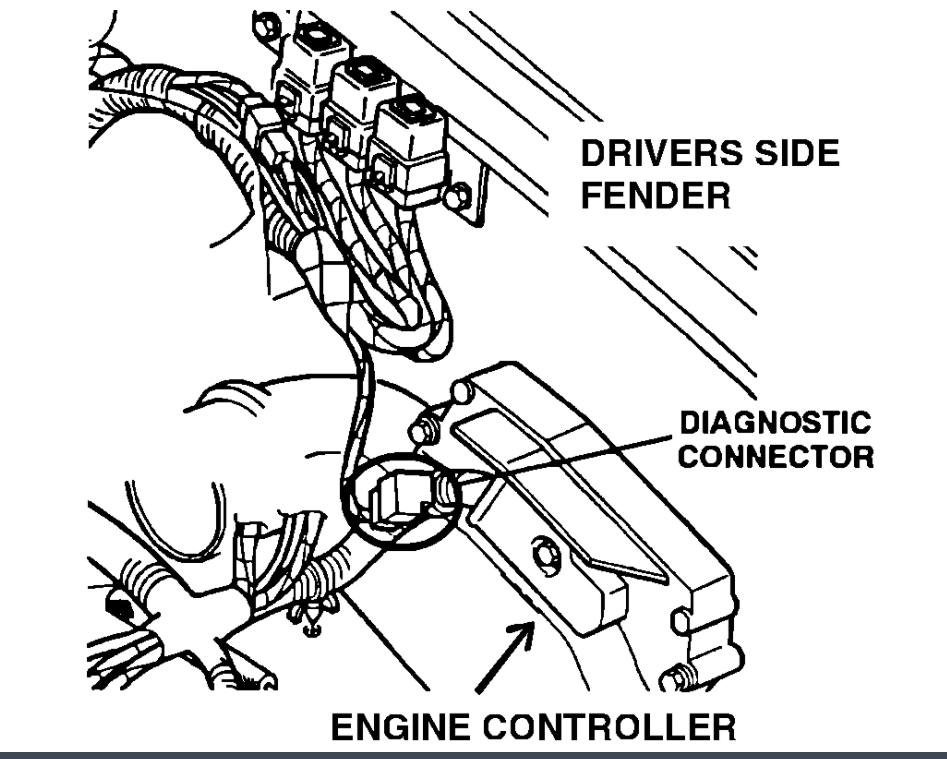 DRIVERS SIDE FENDER

DIAGNOSTIC CONNECTOR

ENGINE CONTROLLER