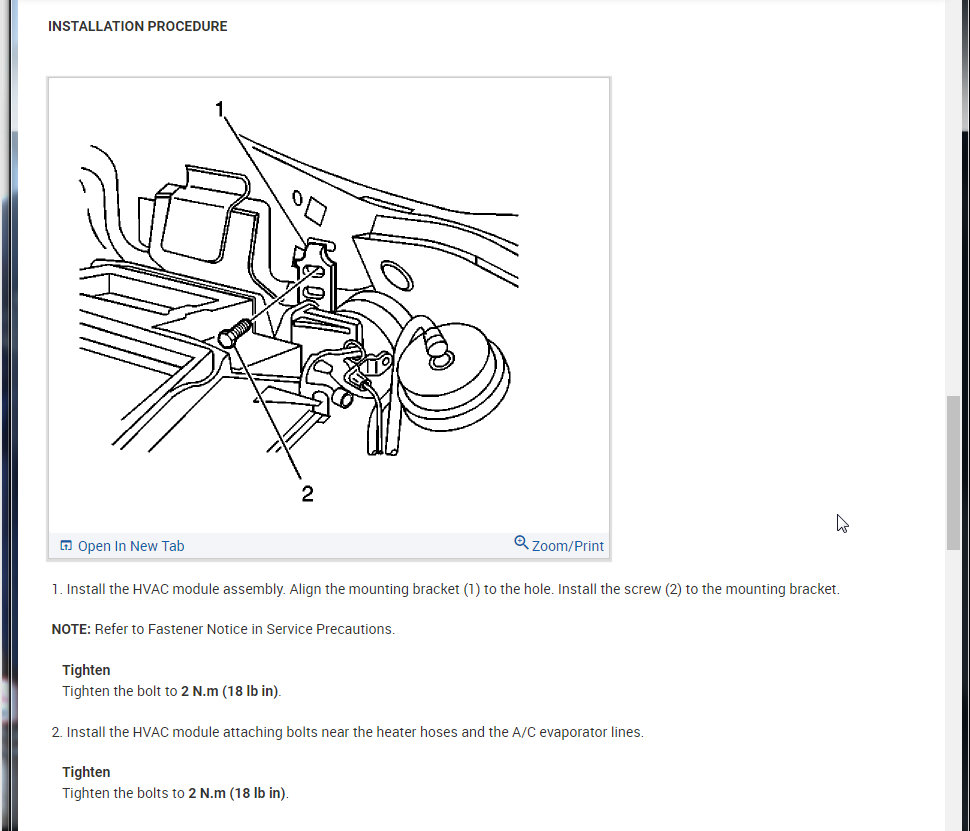 INSTALLATION PROCEDURE

1

2

Open In New Tab

Zoom/Print

1. Install the HVAC module assembly. Align the mounting bracket (1) to the hole. Install the screw (2) to the mounting bracket.

NOTE: Refer to Fastener Notice in Service Precautions.

Tighten
Tighten the bolt to 2 N.m (18 lb in).

2. Install the HVAC module attaching bolts near the heater hoses and the A/C evaporator lines.

Tighten
Tighten the bolts to 2 N.m (18 lb in).