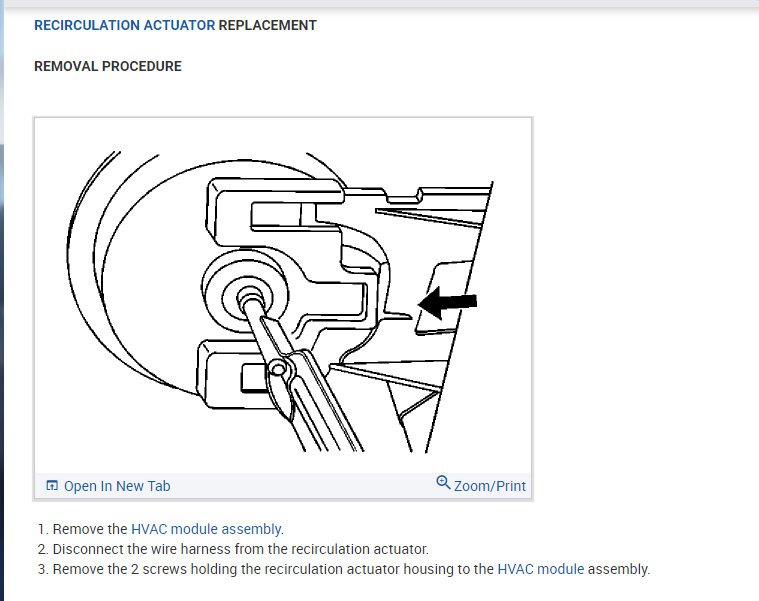 RECIRCULATION ACTUATOR REPLACEMENT

REMOVAL PROCEDURE

Open In New Tab

Zoom/Print

1. Remove the HVAC module assembly.
2. Disconnect the wire harness from the recirculation actuator.
3. Remove the 2 screws holding the recirculation actuator housing to the HVAC module assembly.