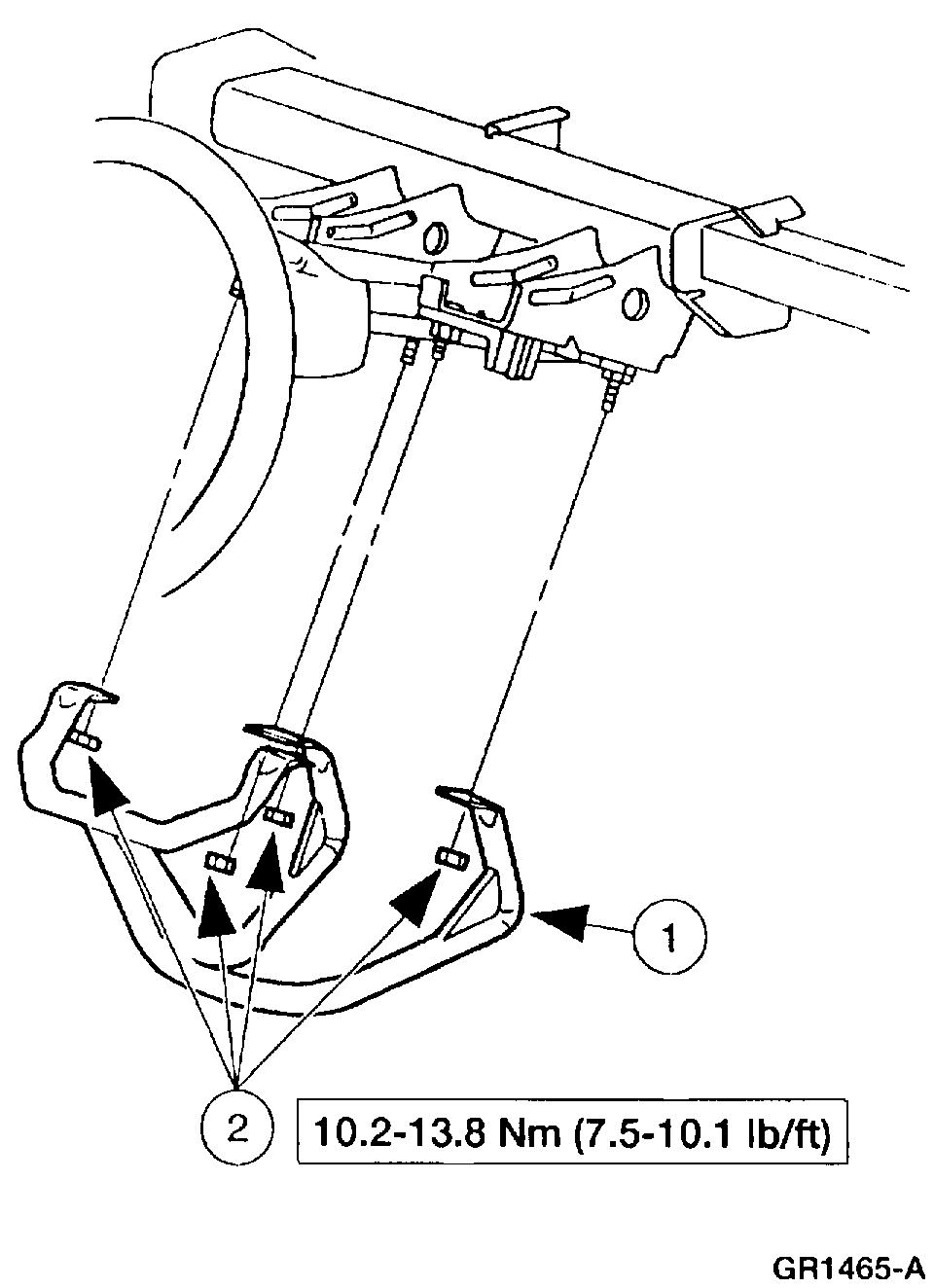 1

2

10.2-13.8 Nm (7.5-10.1 lb/ft)

GR1465-A