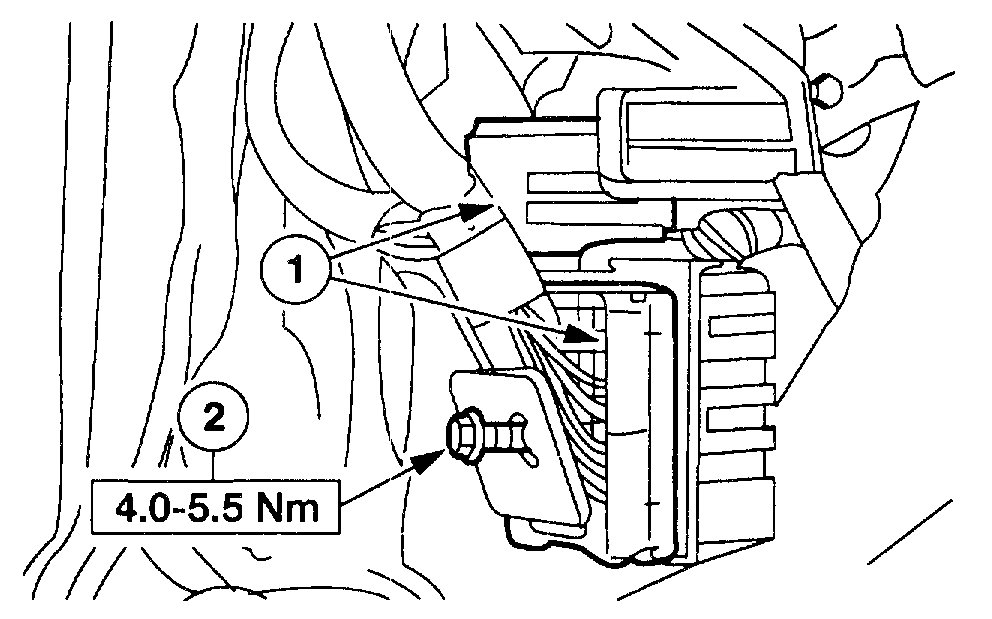 1
2
4.0-5.5 Nm