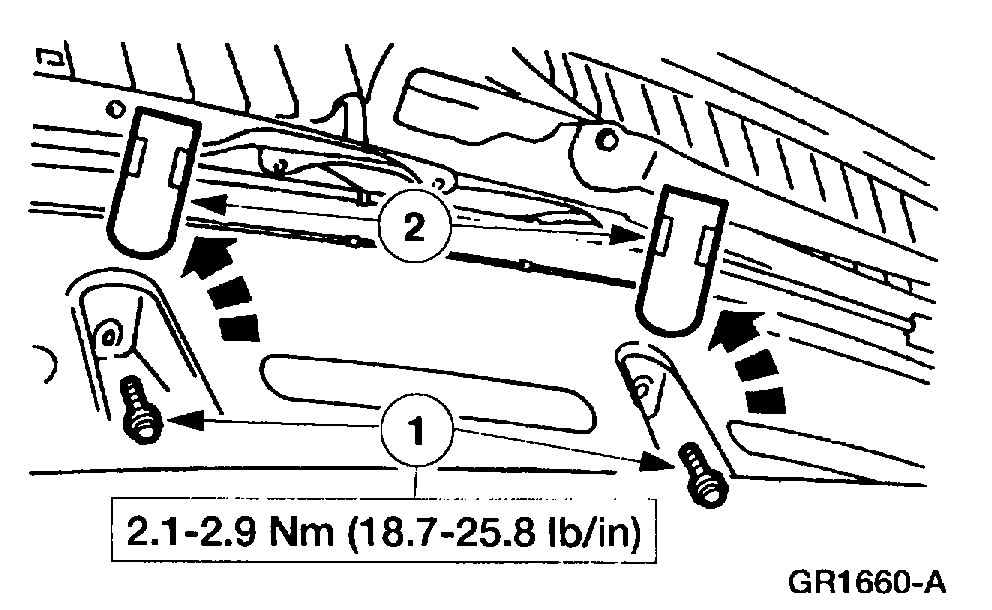 2

1

2.1-2.9 Nm (18.7-25.8 lb/in)

GR1660-A