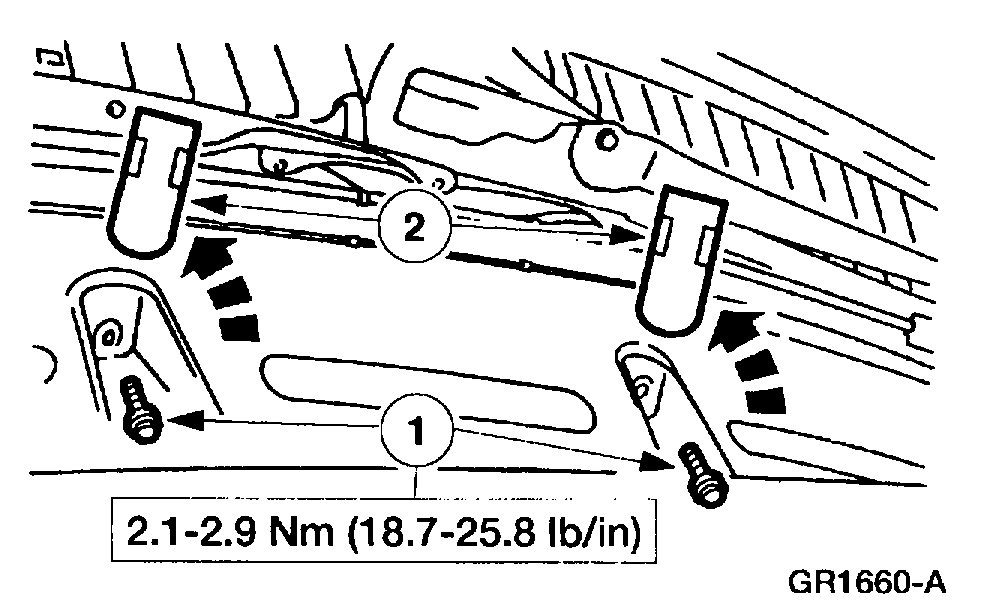 2

1

2.1-2.9 Nm (18.7-25.8 lb/in)

GR1660-A