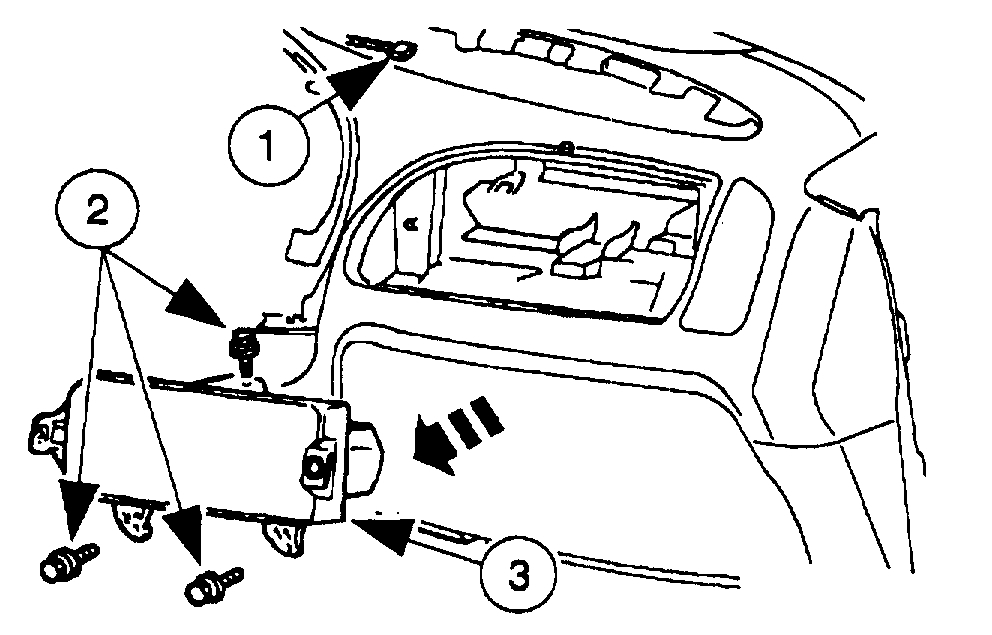 1
2
3