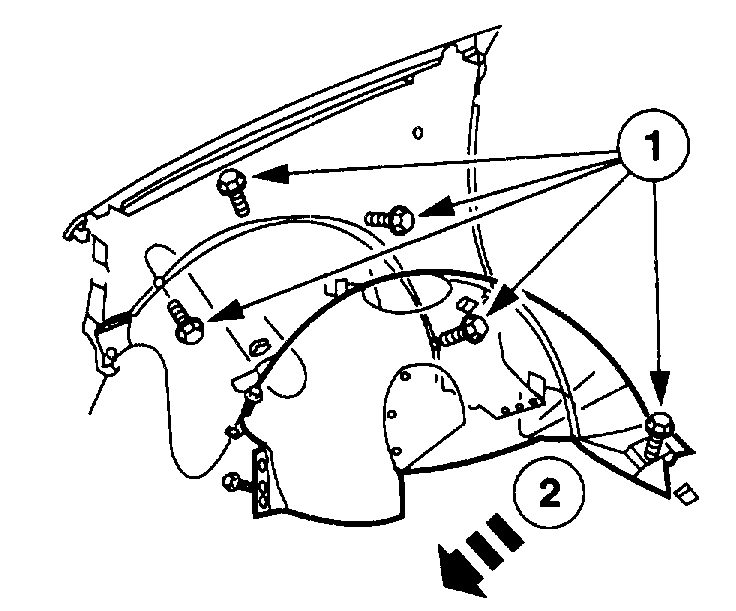 1
2