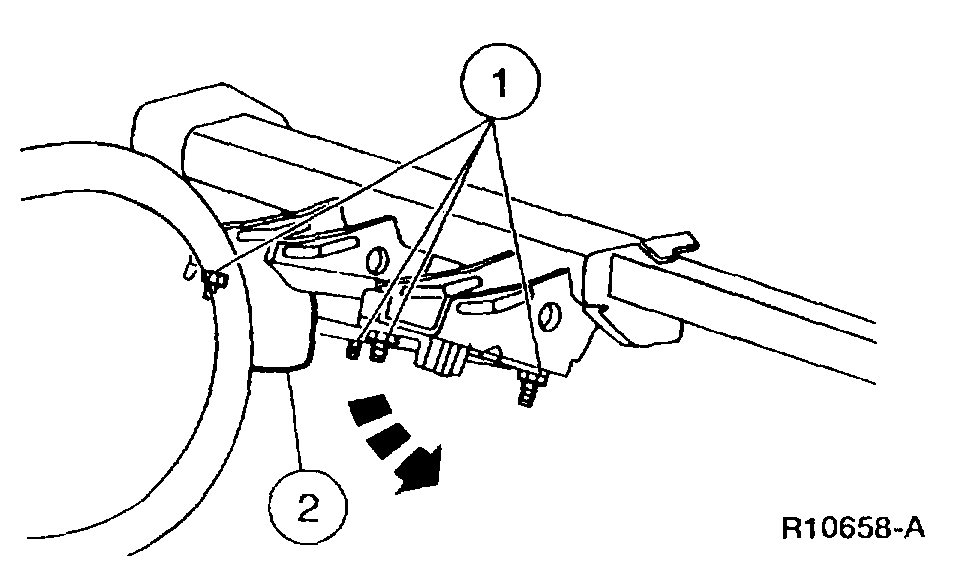 1

2

R10658-A