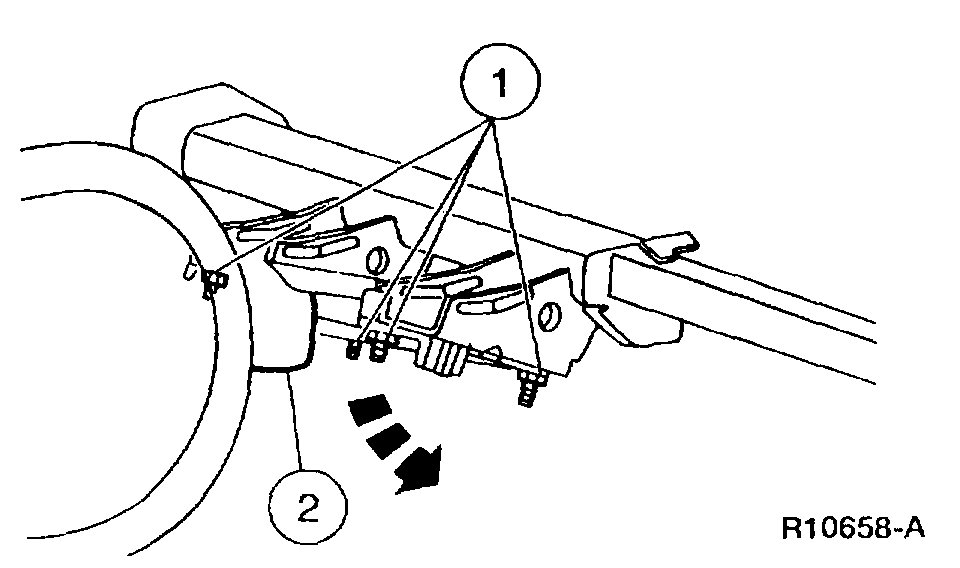 1
2
R10658-A