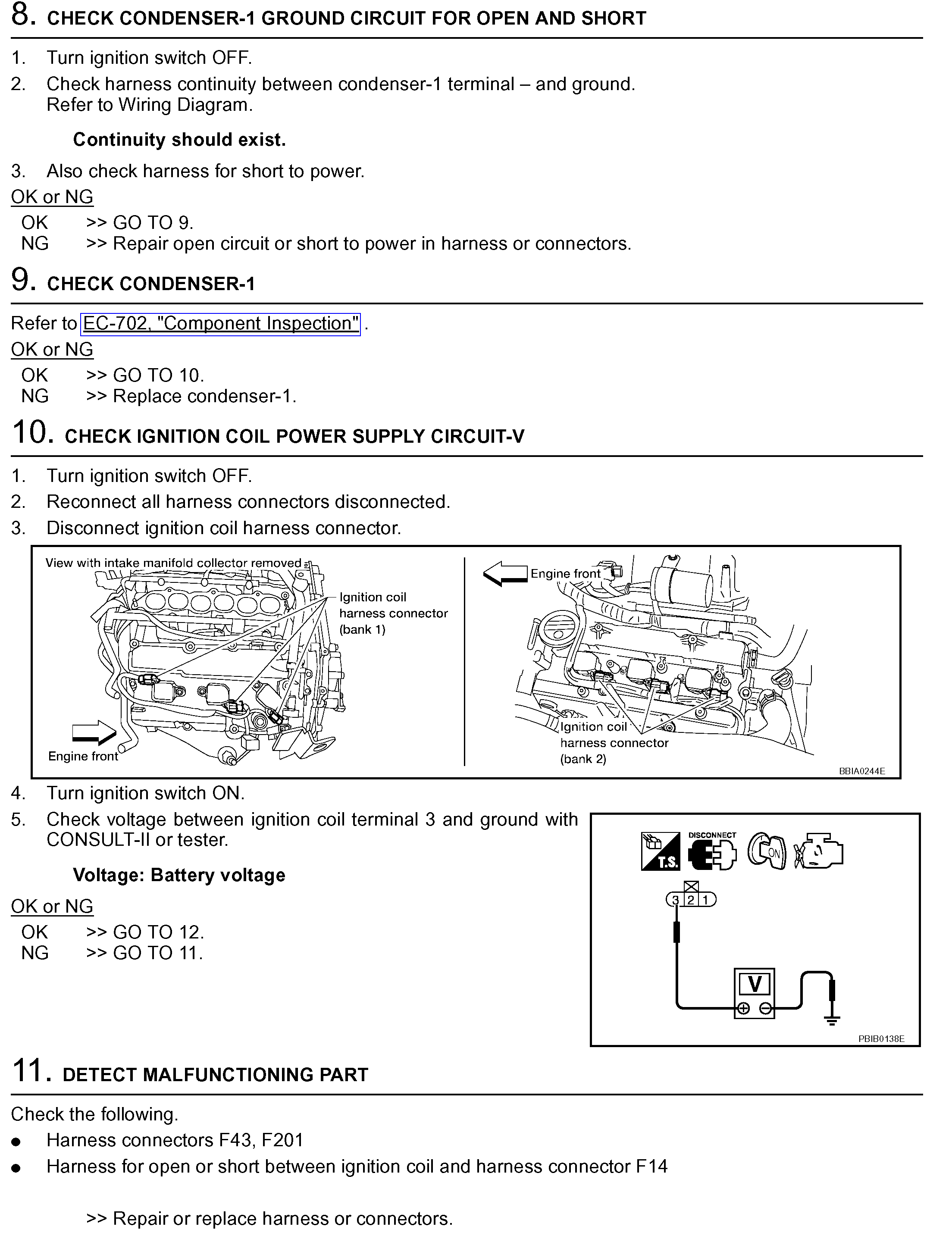 8. CHECK CONDENSER-1 GROUND CIRCUIT FOR OPEN AND SHORT

1. Turn ignition switch OFF.
2. Check harness continuity between condenser-1 terminal – and ground. Refer to Wiring Diagram.

Continuity should exist.

3. Also check harness for short to power.

OK or NG

OK >> GO TO 9.
NG >> Repair open circuit or short to power in harness or connectors.

9. CHECK CONDENSER-1

Refer to EC-702, "Component Inspection" .

OK or NG

OK >> GO TO 10.
NG >> Replace condenser-1.

10. CHECK IGNITION COIL POWER SUPPLY CIRCUIT-V

1. Turn ignition switch OFF.
2. Reconnect all harness connectors disconnected.
3. Disconnect ignition coil harness connector.

View with intake manifold collector removed
Ignition coil harness connector (bank 1)
Engine front
Engine front
Ignition coil harness connector (bank 2)
BBIA0244E

4. Turn ignition switch ON.
5. Check voltage between ignition coil terminal 3 and ground with CONSULT-II or tester.

Voltage: Battery voltage

OK or NG

OK >> GO TO 12.
NG >> GO TO 11.

T.S.
DISCONNECT
ON
3 2 1
V
PBIB0138E

11. DETECT MALFUNCTIONING PART

Check the following.
● Harness connectors F43, F201
● Harness for open or short between ignition coil and harness connector F14

>> Repair or replace harness or connectors.