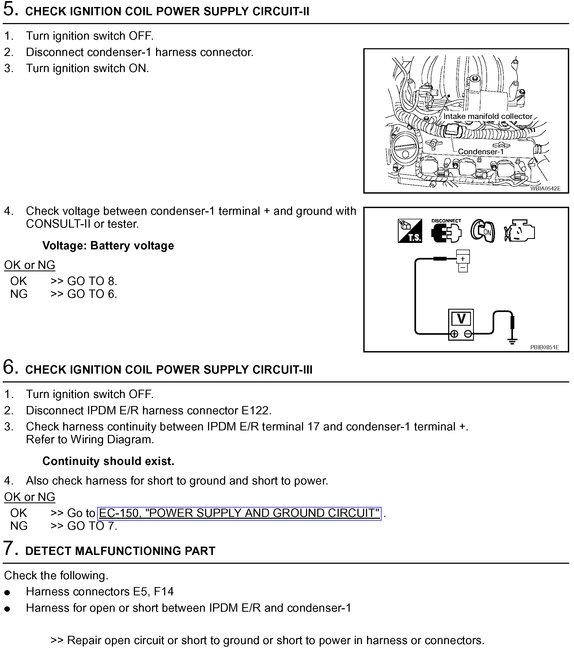 5. CHECK IGNITION COIL POWER SUPPLY CIRCUIT-II

1. Turn ignition switch OFF.
2. Disconnect condenser-1 harness connector.
3. Turn ignition switch ON.

Intake manifold collector
Condenser-1
WBIA0542E

4. Check voltage between condenser-1 terminal + and ground with CONSULT-II or tester.

Voltage: Battery voltage

OK or NG
OK >> GO TO 8.
NG >> GO TO 6.

T.S.
DISCONNECT
ON
+
−
V
PBIB0851E

6. CHECK IGNITION COIL POWER SUPPLY CIRCUIT-III

1. Turn ignition switch OFF.
2. Disconnect IPDM E/R harness connector E122.
3. Check harness continuity between IPDM E/R terminal 17 and condenser-1 terminal +. Refer to Wiring Diagram.

Continuity should exist.

4. Also check harness for short to ground and short to power.

OK or NG
OK >> Go to EC-150, "POWER SUPPLY AND GROUND CIRCUIT" .
NG >> GO TO 7.

7. DETECT MALFUNCTIONING PART

Check the following.
● Harness connectors E5, F14
● Harness for open or short between IPDM E/R and condenser-1

>> Repair open circuit or short to ground or short to power in harness or connectors.