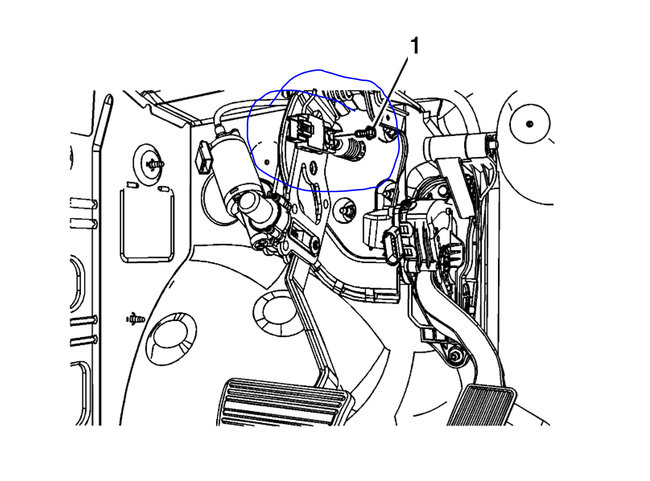 1