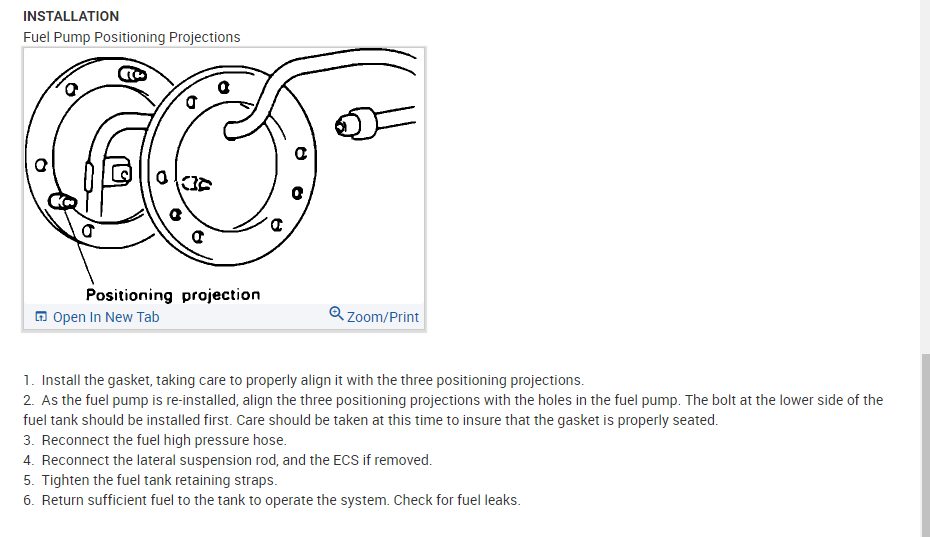 INSTALLATION
Fuel Pump Positioning Projections

Positioning projection

Open In New Tab
Zoom/Print

1. Install the gasket, taking care to properly align it with the three positioning projections.
2. As the fuel pump is re-installed, align the three positioning projections with the holes in the fuel pump. The bolt at the lower side of the fuel tank should be installed first. Care should be taken at this time to insure that the gasket is properly seated.
3. Reconnect the fuel high pressure hose.
4. Reconnect the lateral suspension rod, and the ECS if removed.
5. Tighten the fuel tank retaining straps.
6. Return sufficient fuel to the tank to operate the system. Check for fuel leaks.