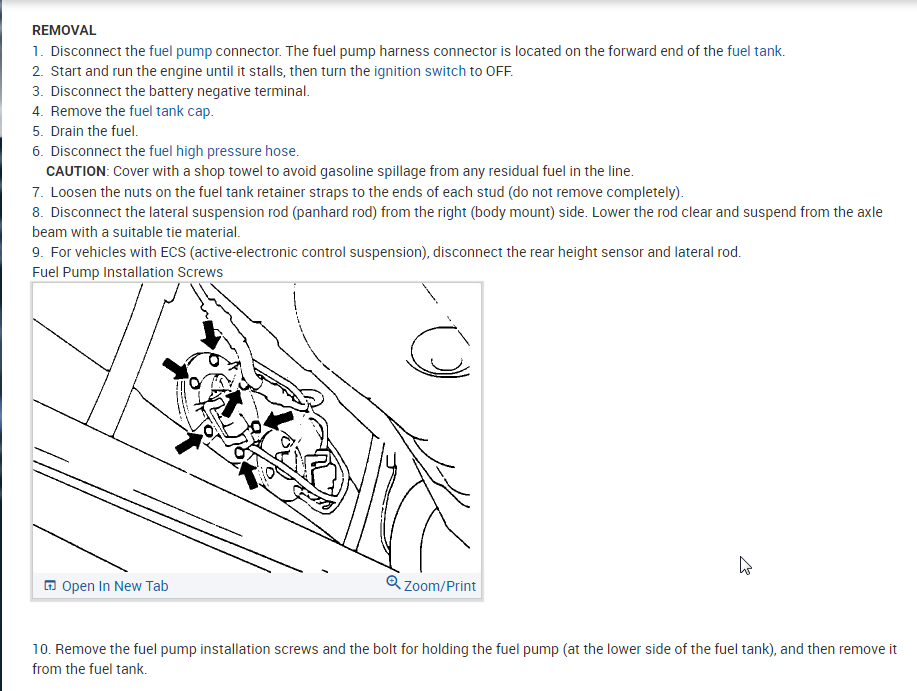 REMOVAL
1. Disconnect the fuel pump connector. The fuel pump harness connector is located on the forward end of the fuel tank.
2. Start and run the engine until it stalls, then turn the ignition switch to OFF.
3. Disconnect the battery negative terminal.
4. Remove the fuel tank cap.
5. Drain the fuel.
6. Disconnect the fuel high pressure hose.
CAUTION: Cover with a shop towel to avoid gasoline spillage from any residual fuel in the line.
7. Loosen the nuts on the fuel tank retainer straps to the ends of each stud (do not remove completely).
8. Disconnect the lateral suspension rod (panhard rod) from the right (body mount) side. Lower the rod clear and suspend from the axle beam with a suitable tie material.
9. For vehicles with ECS (active-electronic control suspension), disconnect the rear height sensor and lateral rod.
Fuel Pump Installation Screws

Open In New Tab
Zoom/Print

10. Remove the fuel pump installation screws and the bolt for holding the fuel pump (at the lower side of the fuel tank), and then remove it from the fuel tank.