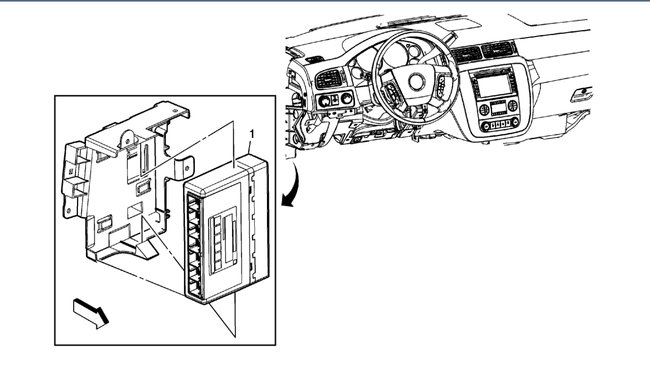 1