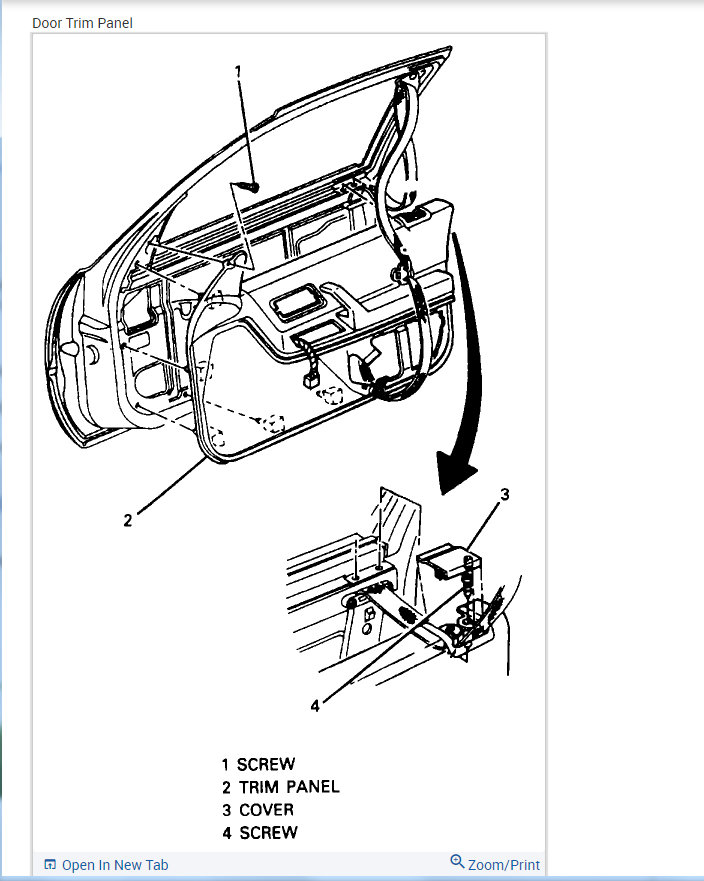 Door Trim Panel

1

2

3

4

1 SCREW
2 TRIM PANEL
3 COVER
4 SCREW

Open In New Tab

Zoom/Print