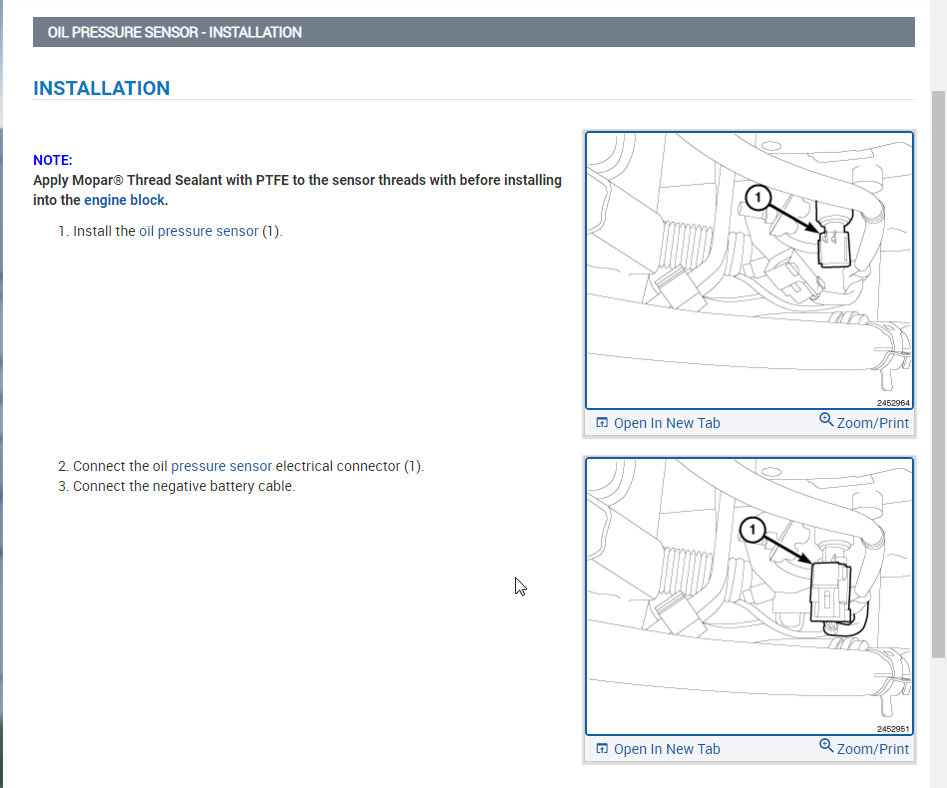 OIL PRESSURE SENSOR - INSTALLATION

INSTALLATION

NOTE:
Apply Mopar® Thread Sealant with PTFE to the sensor threads with before installing into the engine block.

1. Install the oil pressure sensor (1).

1

2452964

Open In New Tab
Zoom/Print

2. Connect the oil pressure sensor electrical connector (1).
3. Connect the negative battery cable.

1

2452951

Open In New Tab
Zoom/Print