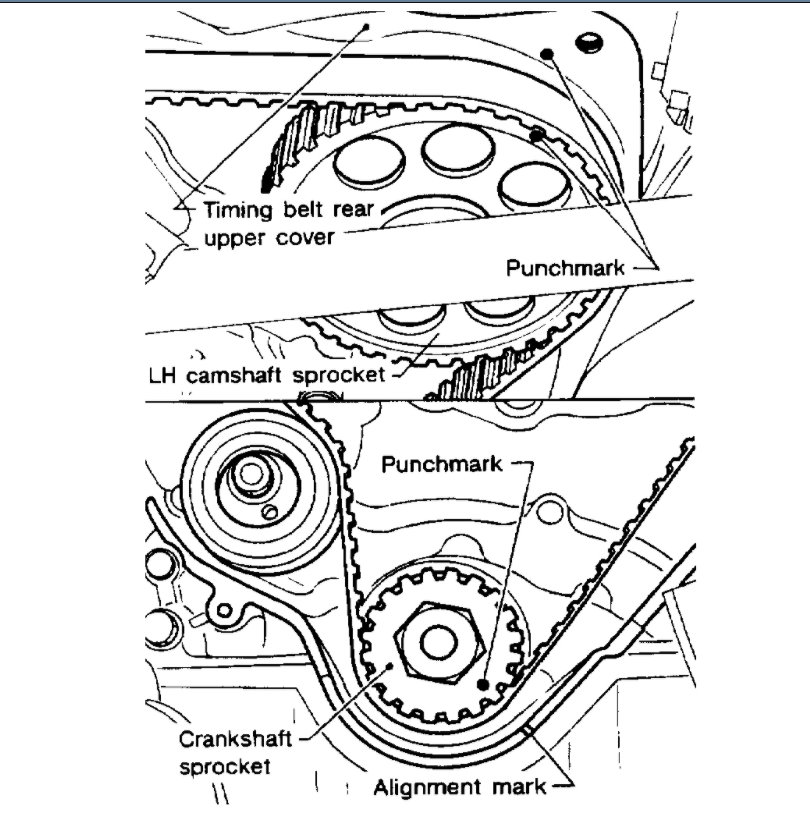 Timing belt rear upper cover

Punchmark

LH camshaft sprocket

Punchmark

Crankshaft sprocket

Alignment mark