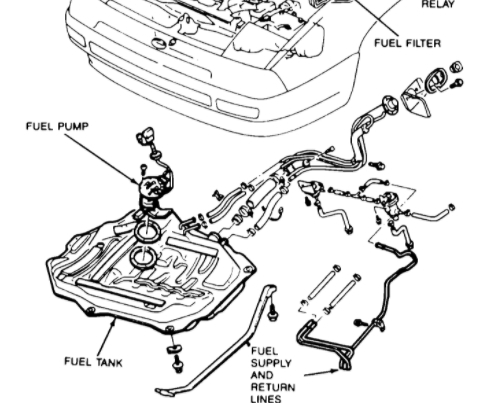 RELAY

FUEL FILTER

FUEL PUMP

FUEL TANK

FUEL SUPPLY AND RETURN LINES