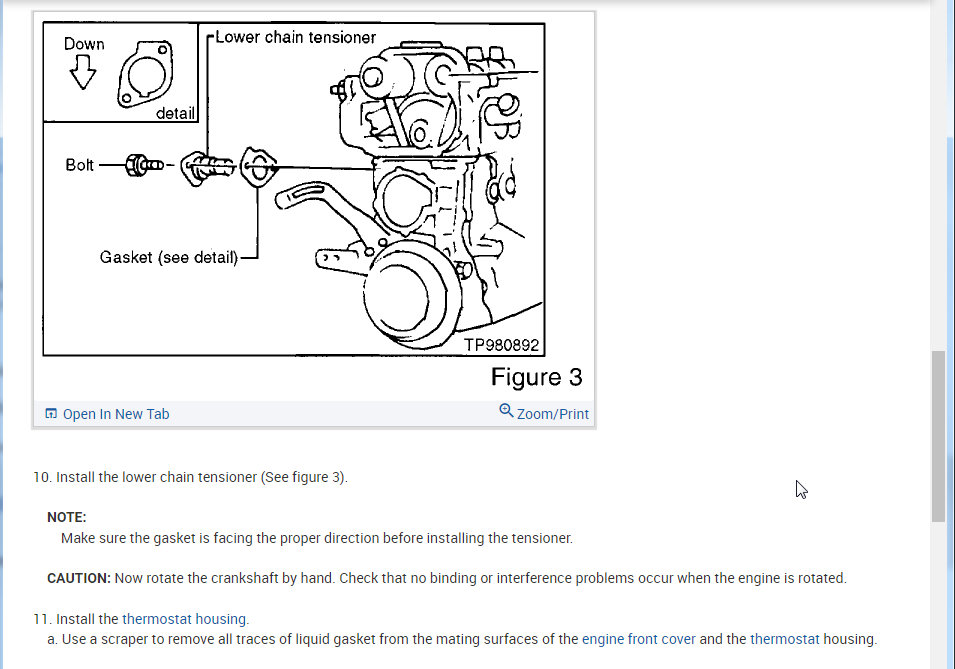 Down

detail

Lower chain tensioner

Bolt

Gasket (see detail)

TP980892

Figure 3

Open In New Tab

Zoom/Print

10. Install the lower chain tensioner (See figure 3).

NOTE:
Make sure the gasket is facing the proper direction before installing the tensioner.

CAUTION: Now rotate the crankshaft by hand. Check that no binding or interference problems occur when the engine is rotated.

11. Install the thermostat housing.
a. Use a scraper to remove all traces of liquid gasket from the mating surfaces of the engine front cover and the thermostat housing.