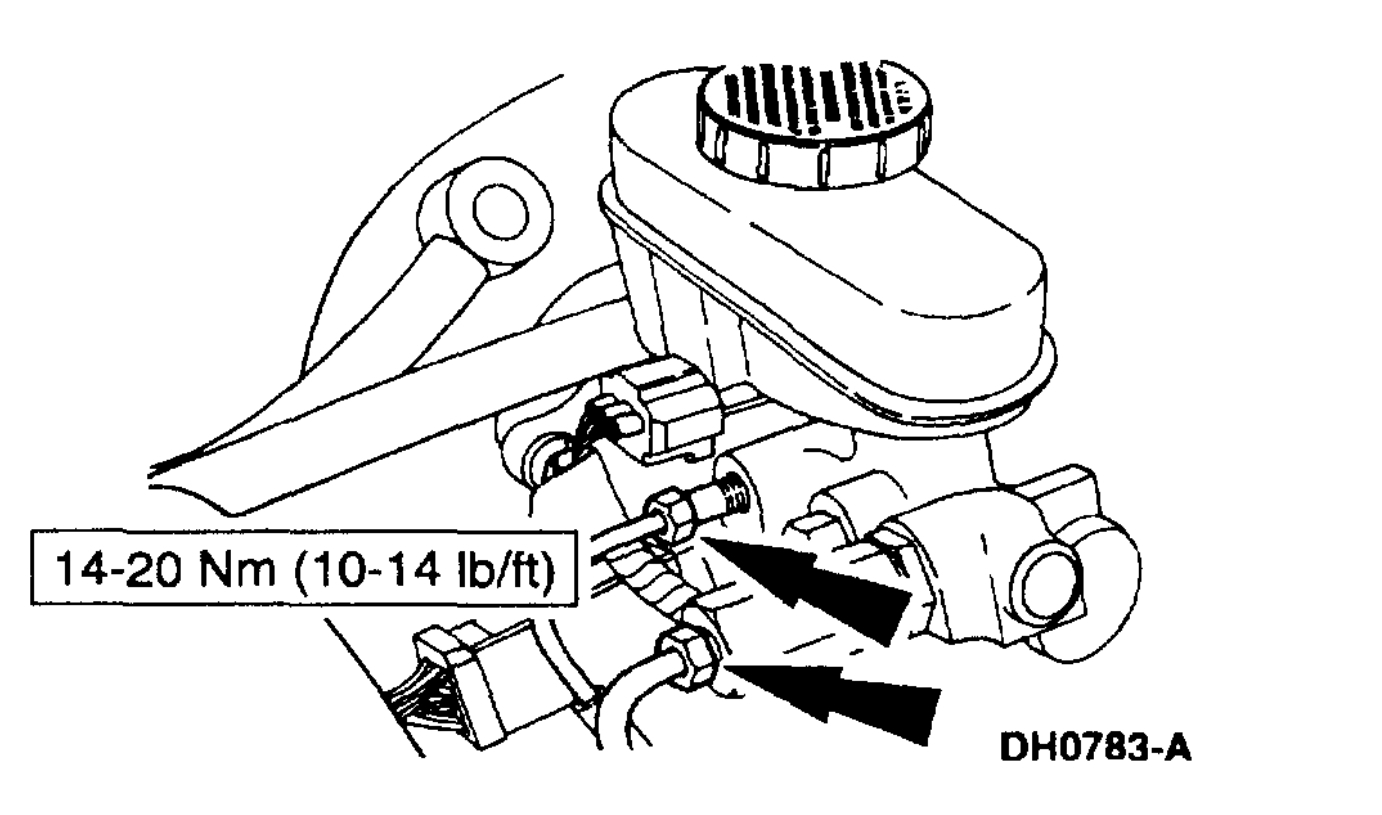 14-20 Nm (10-14 lb/ft)

DH0783-A