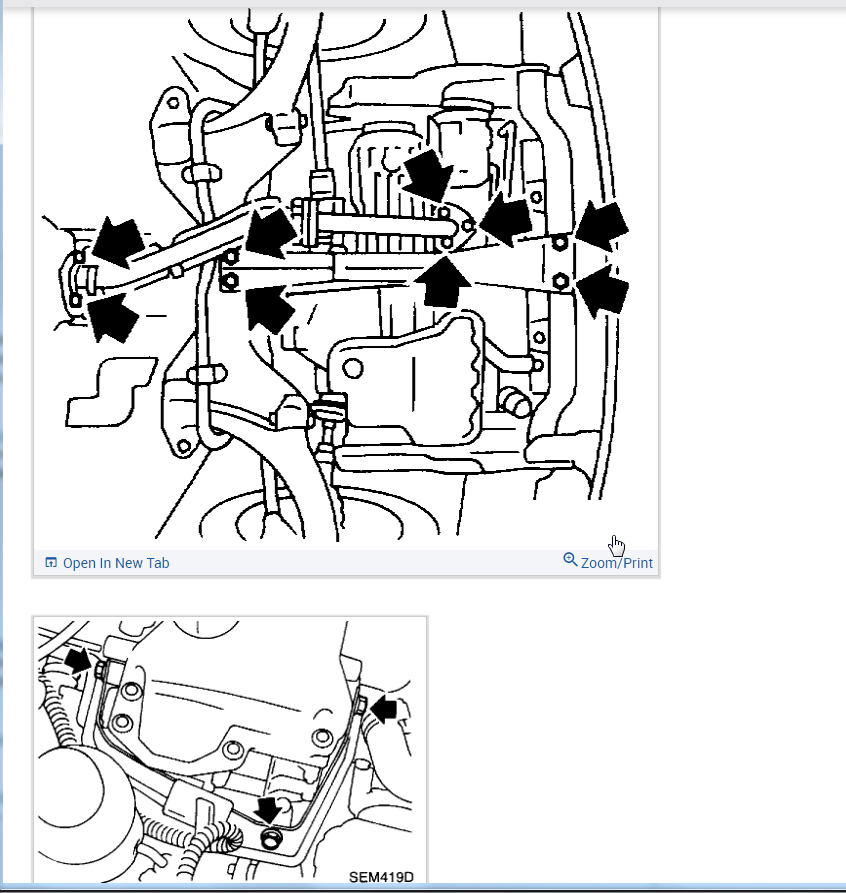 Open In New Tab

Zoom/Print

SEM419D