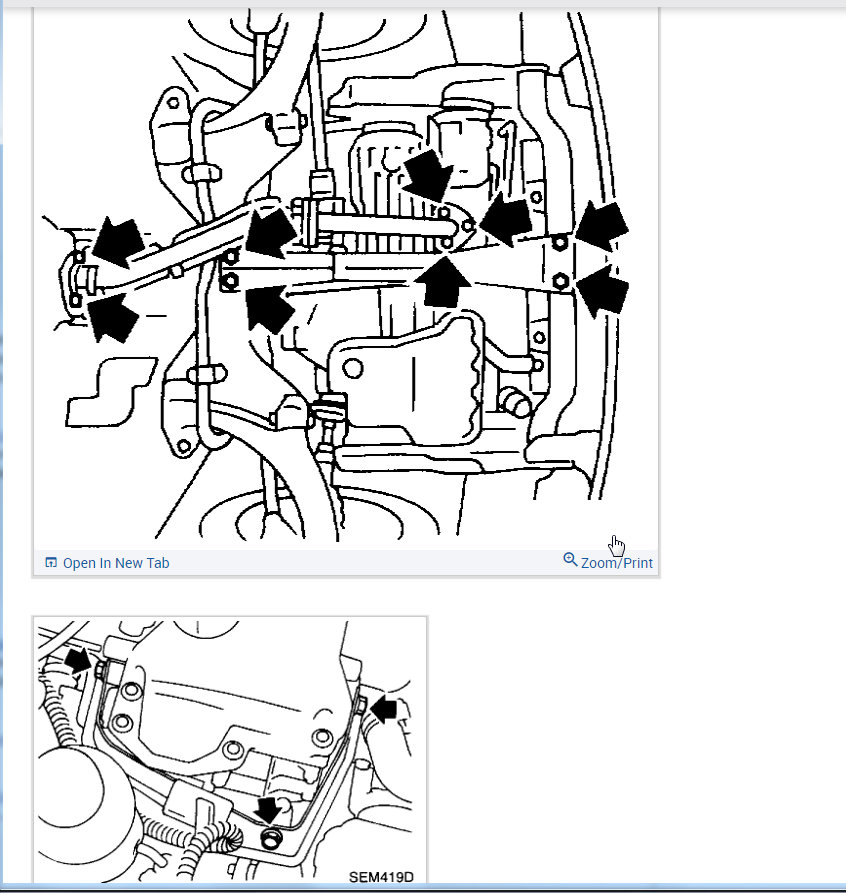 Open In New Tab

Zoom/Print

SEM419D