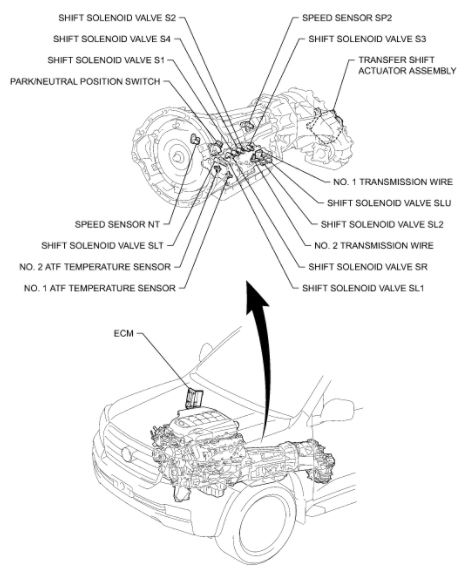 SHIFT SOLENOID VALVE S2

SHIFT SOLENOID VALVE S4

SHIFT SOLENOID VALVE S1

PARK/NEUTRAL POSITION SWITCH

SPEED SENSOR SP2

SHIFT SOLENOID VALVE S3

TRANSFER SHIFT ACTUATOR ASSEMBLY

NO. 1 TRANSMISSION WIRE

SHIFT SOLENOID VALVE SLU

SHIFT SOLENOID VALVE SL2

NO. 2 TRANSMISSION WIRE

SHIFT SOLENOID VALVE SR

SHIFT SOLENOID VALVE SL1

SPEED SENSOR NT

SHIFT SOLENOID VALVE SLT

NO. 2 ATF TEMPERATURE SENSOR

NO. 1 ATF TEMPERATURE SENSOR

ECM