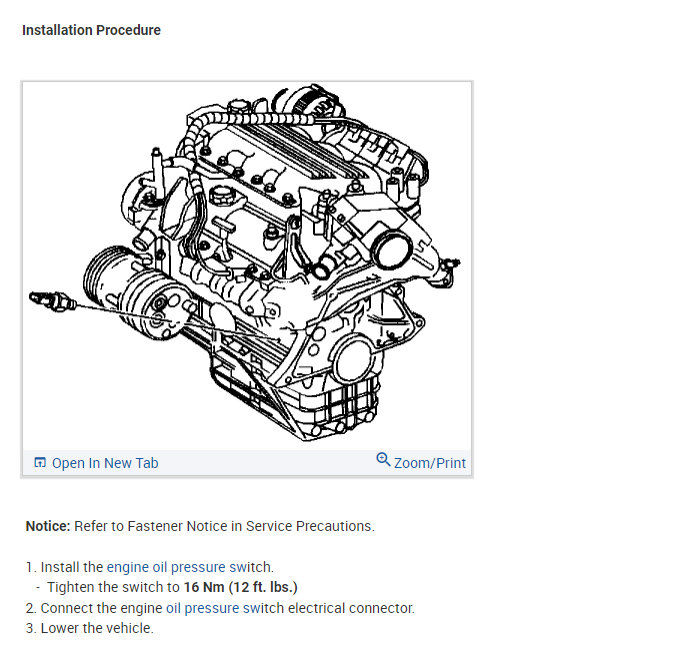 Installation Procedure

Open In New Tab

Zoom/Print

Notice: Refer to Fastener Notice in Service Precautions.

1. Install the engine oil pressure switch.
- Tighten the switch to 16 Nm (12 ft. lbs.)
2. Connect the engine oil pressure switch electrical connector.
3. Lower the vehicle.