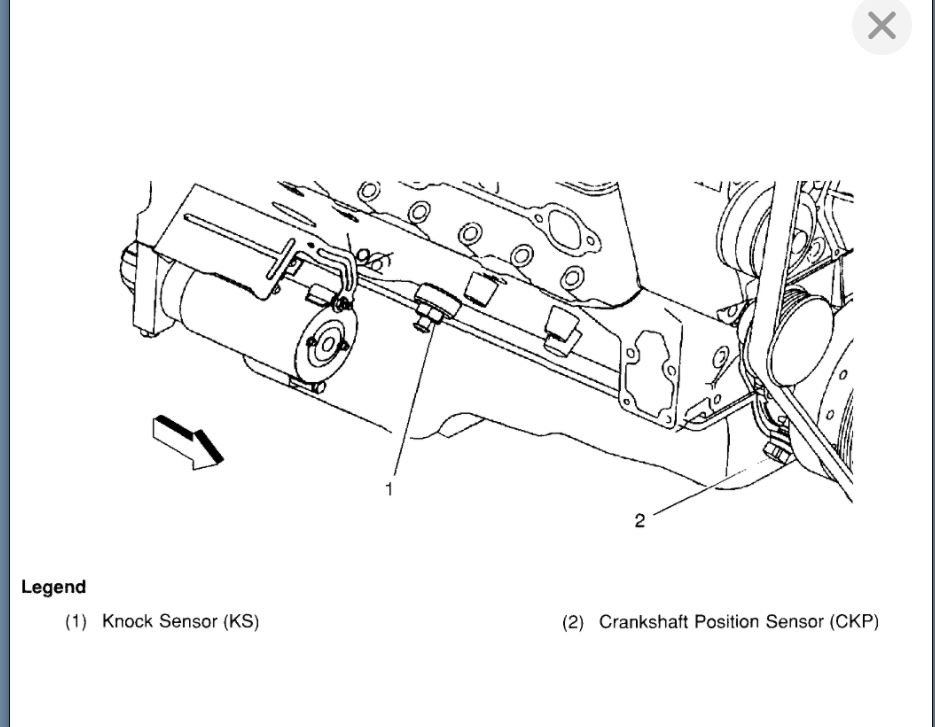 1

2

Legend

(1) Knock Sensor (KS)

(2) Crankshaft Position Sensor (CKP)