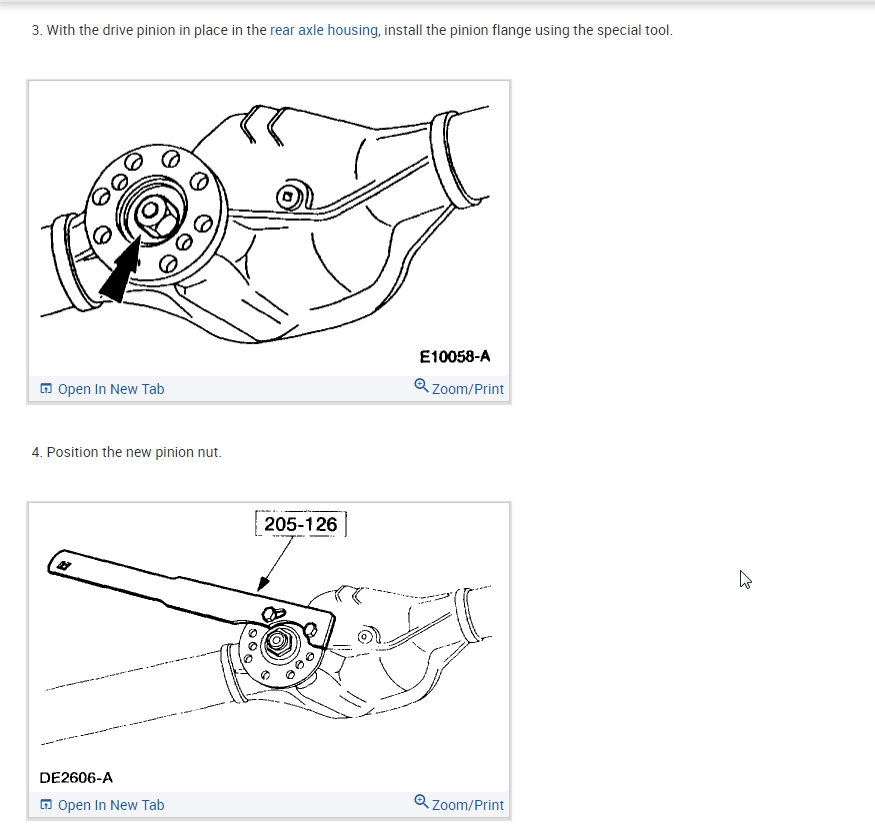 3. With the drive pinion in place in the rear axle housing, install the pinion flange using the special tool.

E10058-A

Open In New Tab

Zoom/Print

4. Position the new pinion nut.

205-126

DE2606-A

Open In New Tab

Zoom/Print