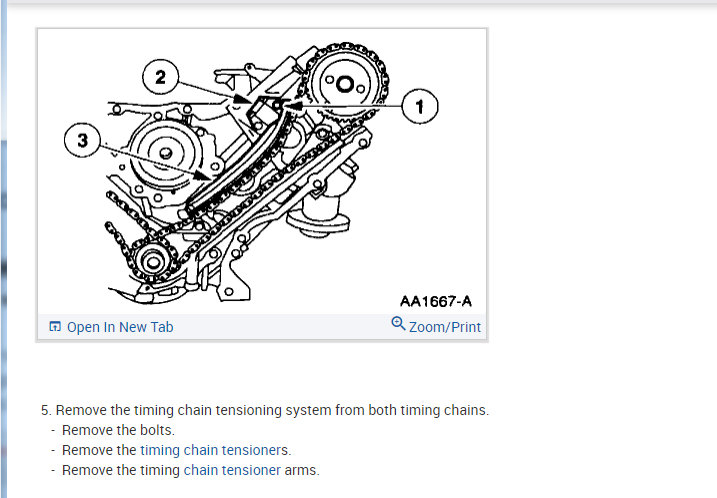 2

1

3

AA1667-A

Open In New Tab

Zoom/Print

5. Remove the timing chain tensioning system from both timing chains.
- Remove the bolts.
- Remove the timing chain tensioners.
- Remove the timing chain tensioner arms.