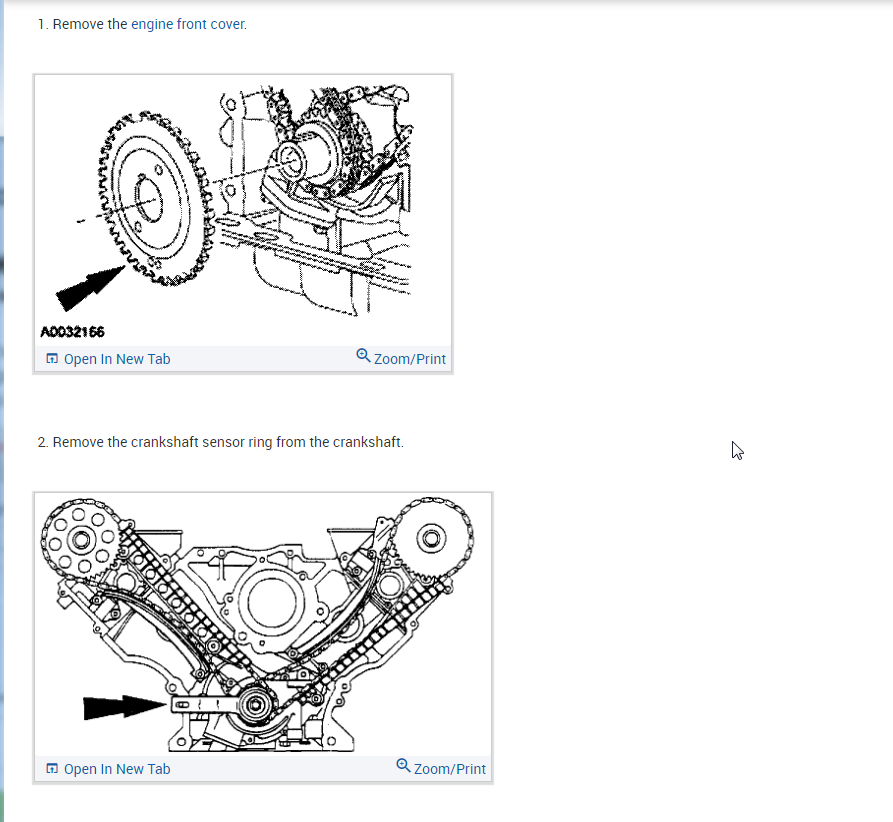 1. Remove the engine front cover.

A0032166

Open In New Tab

Zoom/Print

2. Remove the crankshaft sensor ring from the crankshaft.

Open In New Tab

Zoom/Print