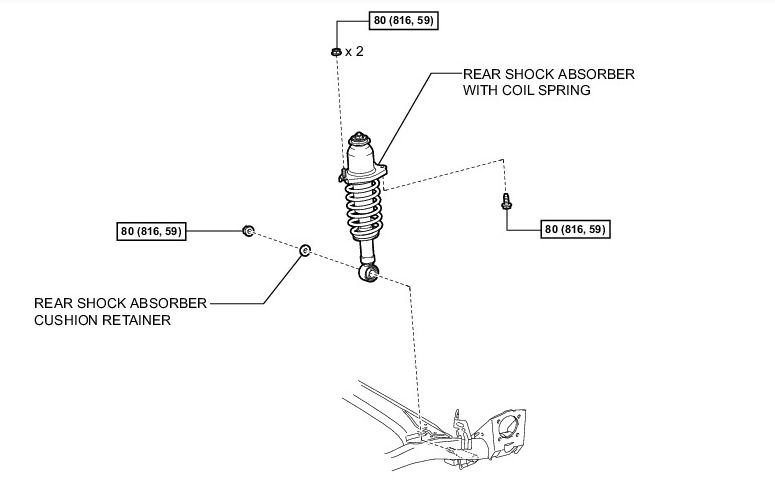 80 (816, 59)

x 2

REAR SHOCK ABSORBER WITH COIL SPRING

80 (816, 59)

80 (816, 59)

REAR SHOCK ABSORBER CUSHION RETAINER