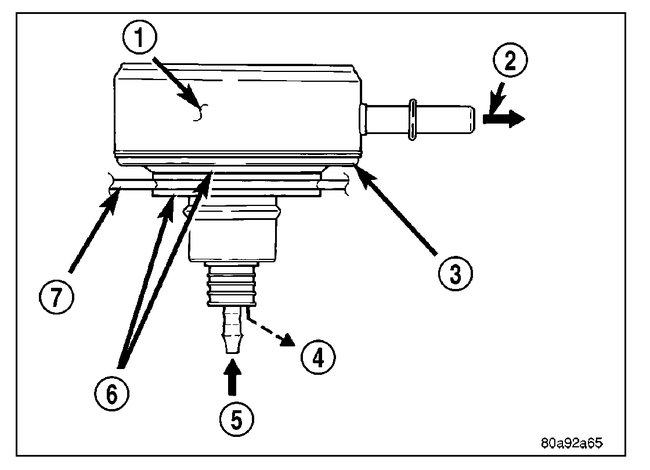 1
2
3
7
6
4
5
80a92a65