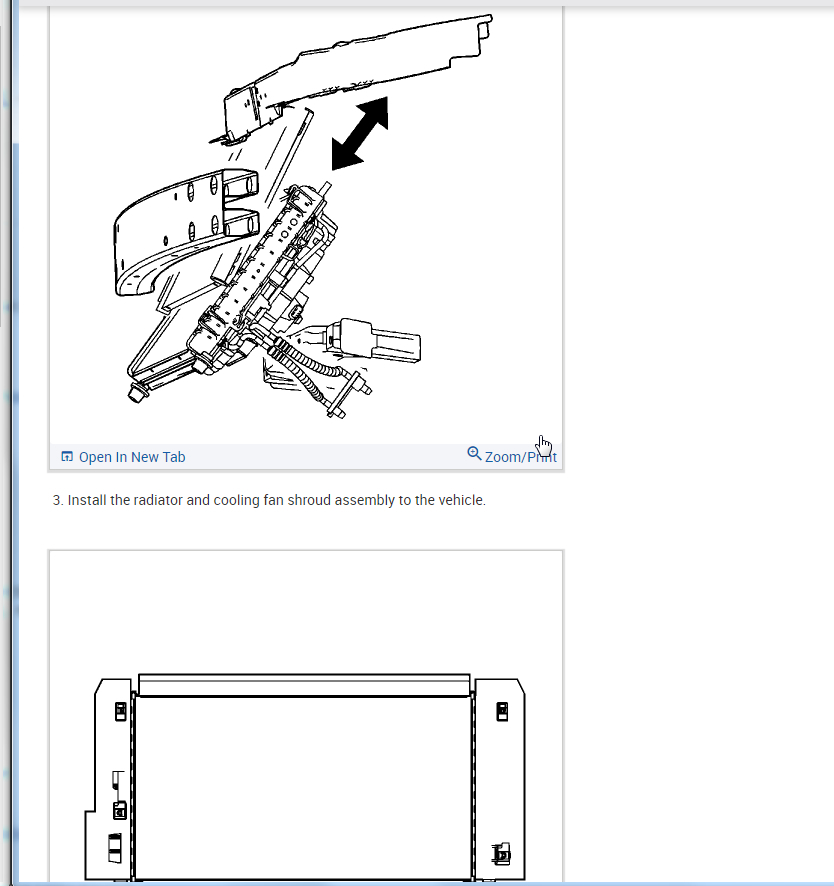 Open In New Tab

Zoom/Print

3. Install the radiator and cooling fan shroud assembly to the vehicle.