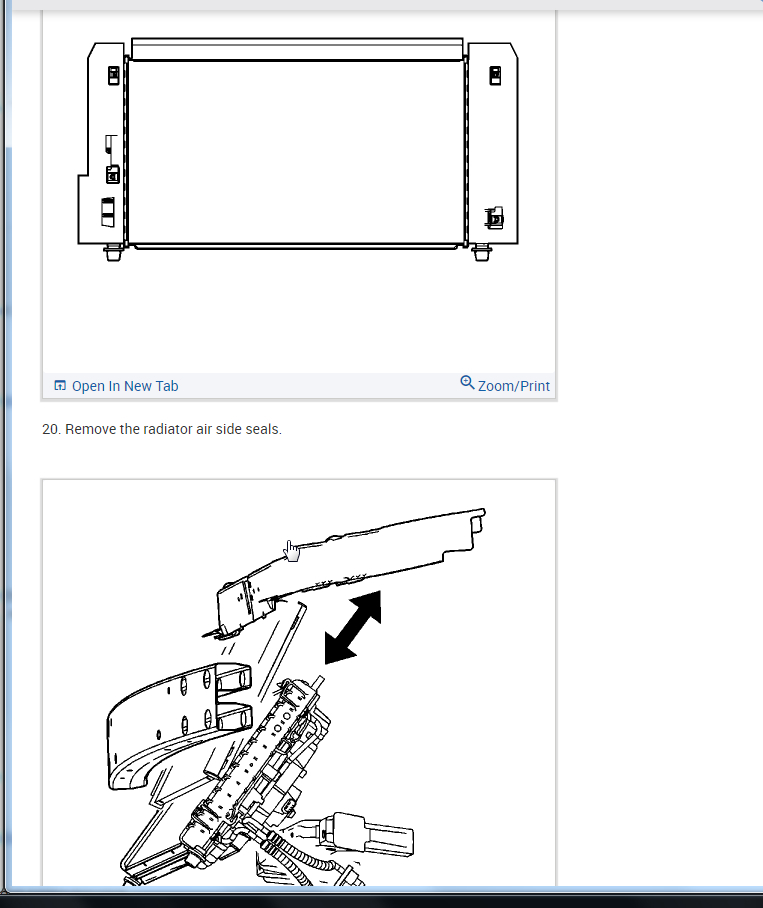 Open In New Tab

Zoom/Print

20. Remove the radiator air side seals.