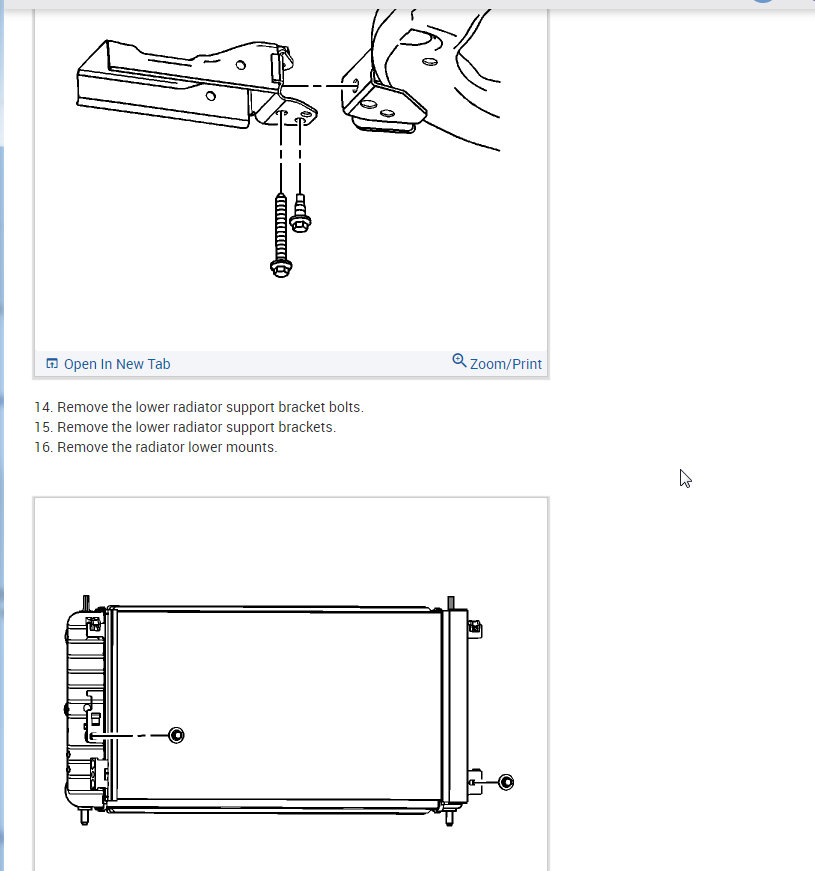 Open In New Tab

Zoom/Print

14. Remove the lower radiator support bracket bolts.
15. Remove the lower radiator support brackets.
16. Remove the radiator lower mounts.